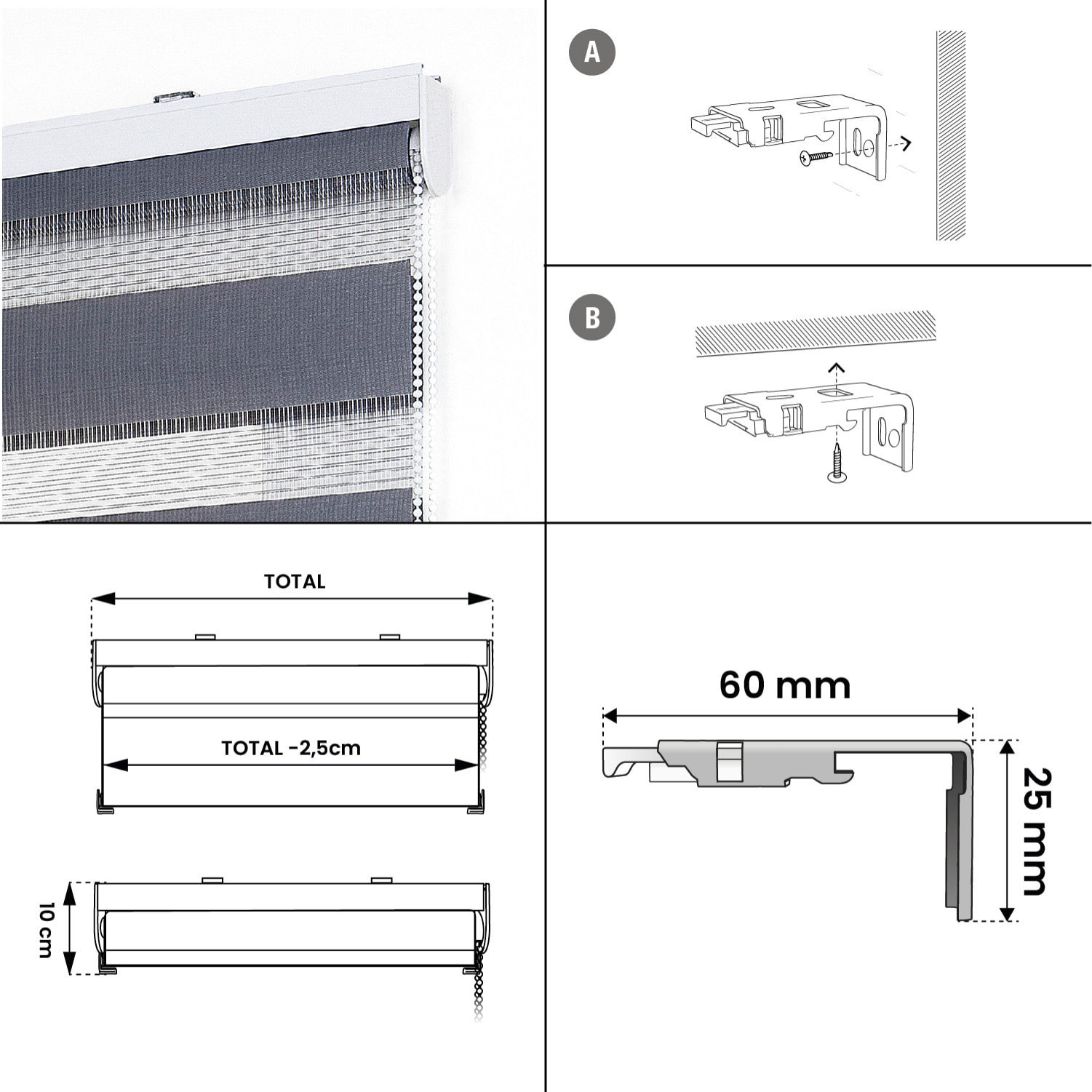 A

B

TOTAL

TOTAL -2,5cm

10 cm

60 mm

25 mm