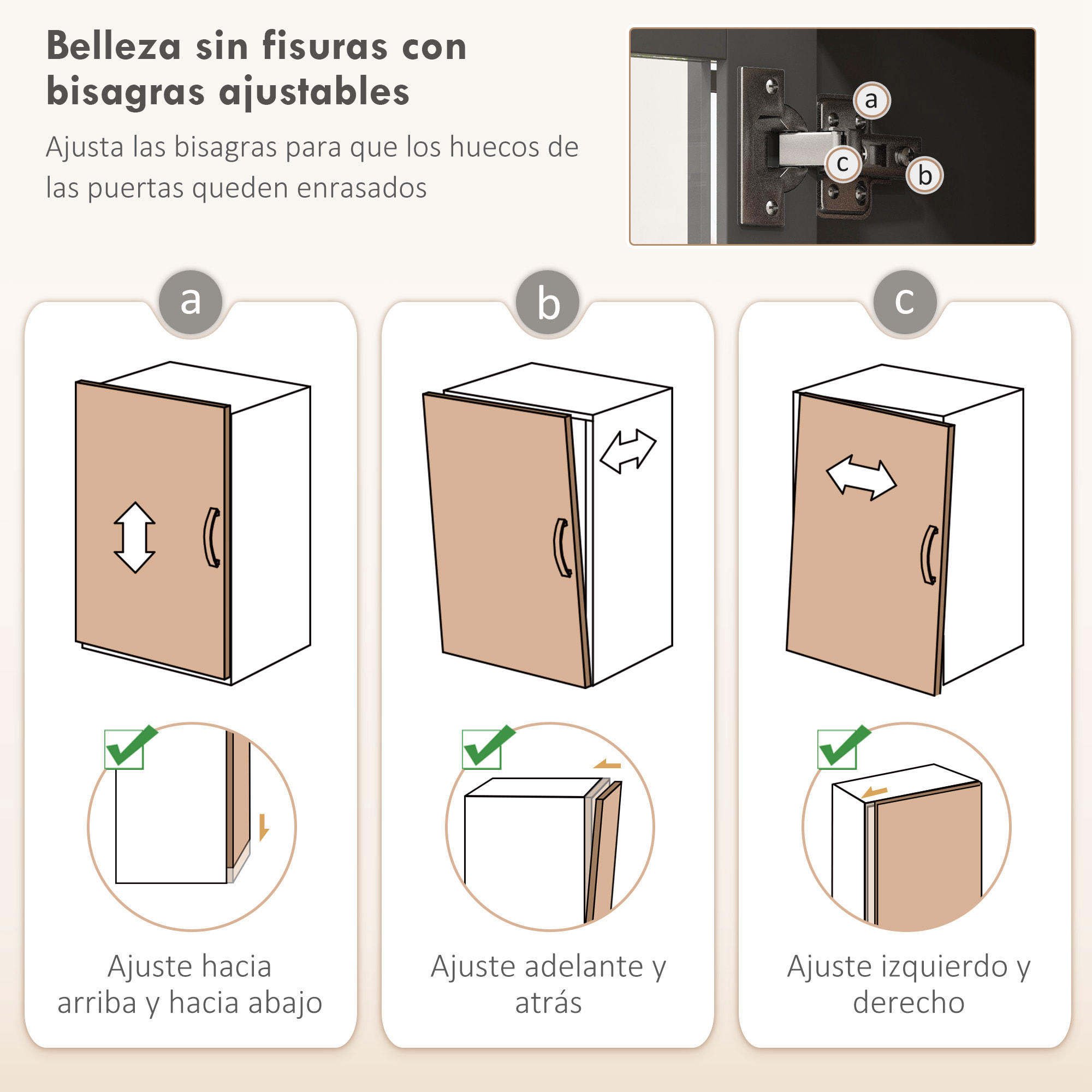 Belleza sin fisuras con bisagras ajustables

Ajusta las bisagras para que los huecos de las puertas queden enrasados

a
c
b

a

Ajuste hacia arriba y hacia abajo

b

Ajuste adelante y atrás

c

Ajuste izquierdo y derecho