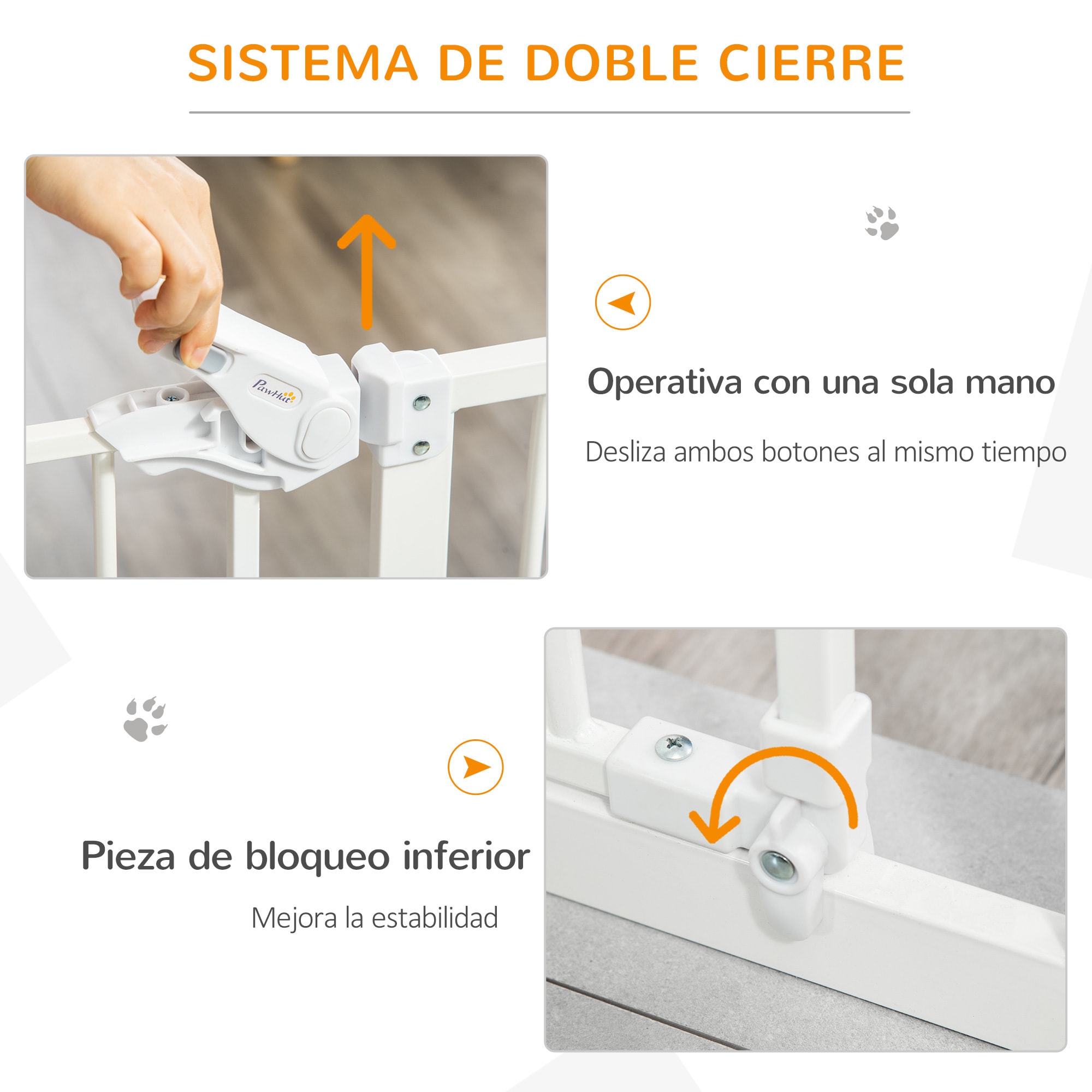 SISTEMA DE DOBLE CIERRE

PawHut

Operativa con una sola mano

Desliza ambos botones al mismo tiempo

Pieza de bloqueo inferior

Mejora la estabilidad