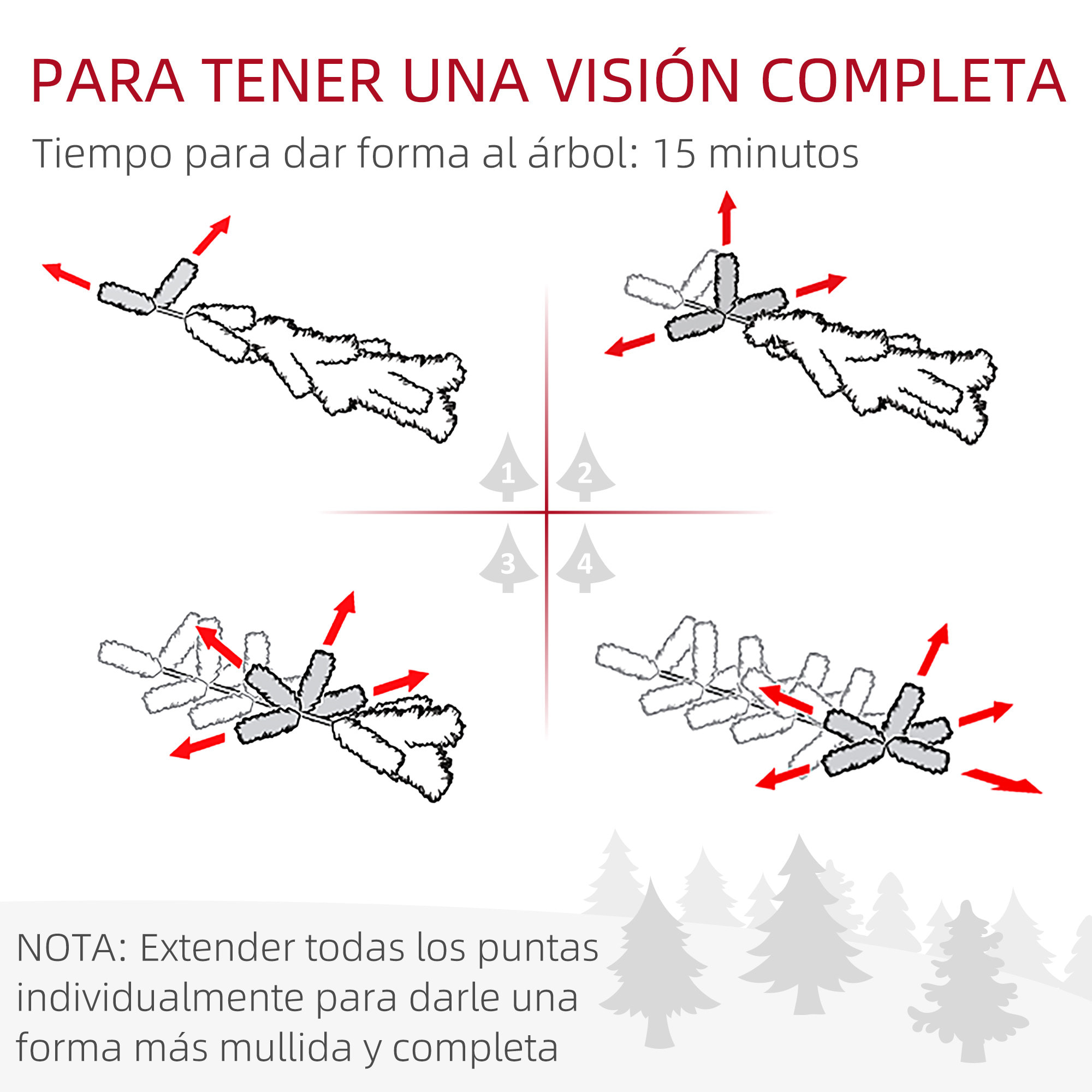 PARA TENER UNA VISIÓN COMPLETA

Tiempo para dar forma al árbol: 15 minutos

1
2
3
4

NOTA: Extender todas los puntas individualmente para darle una forma más mullida y completa