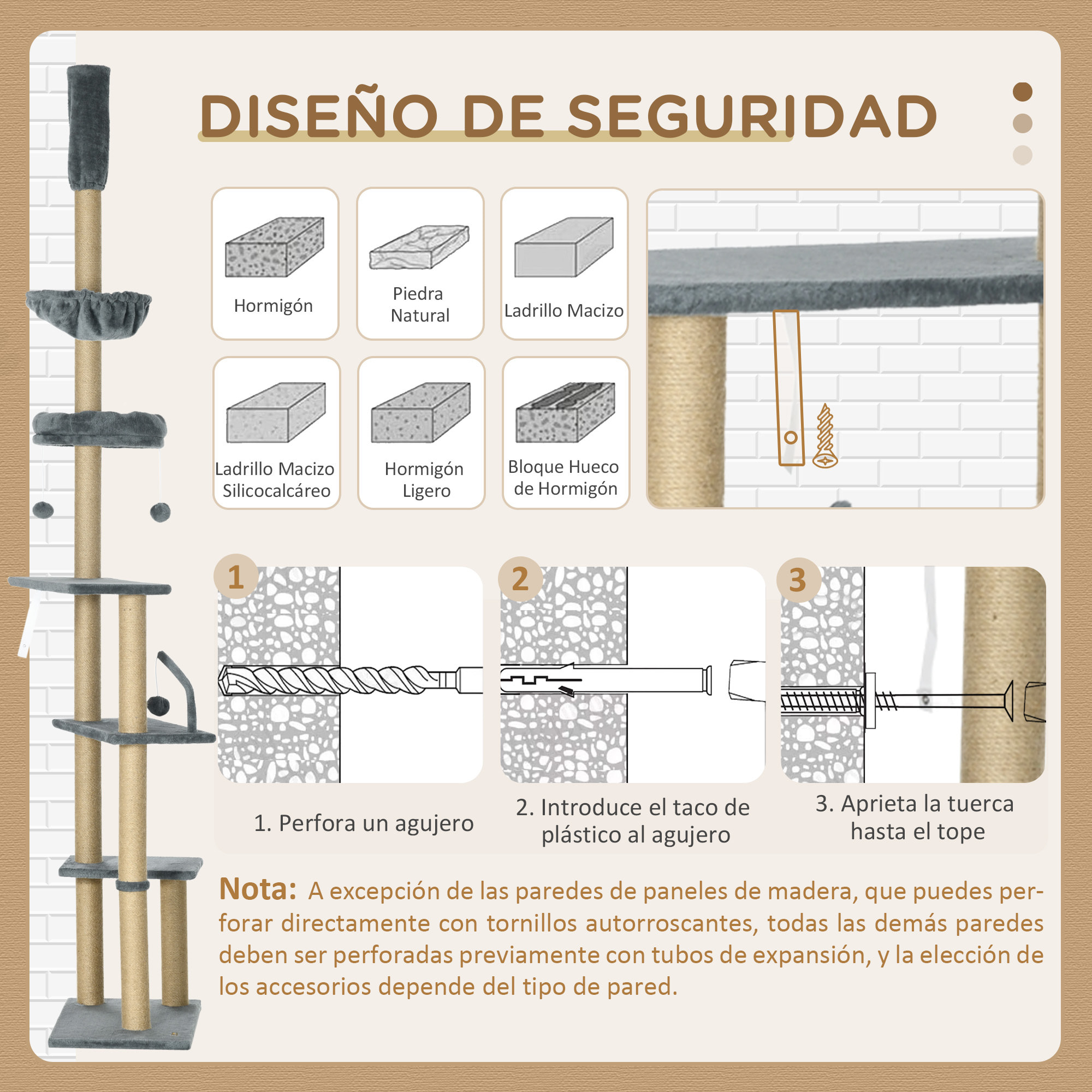 DISEÑO DE SEGURIDAD

Hormigón

Piedra Natural

Ladrillo Macizo

Ladrillo Macizo Silicocalcáreo

Hormigón Ligero

Bloque Hueco de Hormigón

1

2

3

1. Perfora un agujero

2. Introduce el taco de plástico al agujero

3. Aprieta la tuerca hasta el tope

Nota: A excepción de las paredes de paneles de madera, que puedes perforar directamente con tornillos autorroscantes, todas las demás paredes deben ser perforadas previamente con tubos de expansión, y la elección de los accesorios depende del tipo de pared.