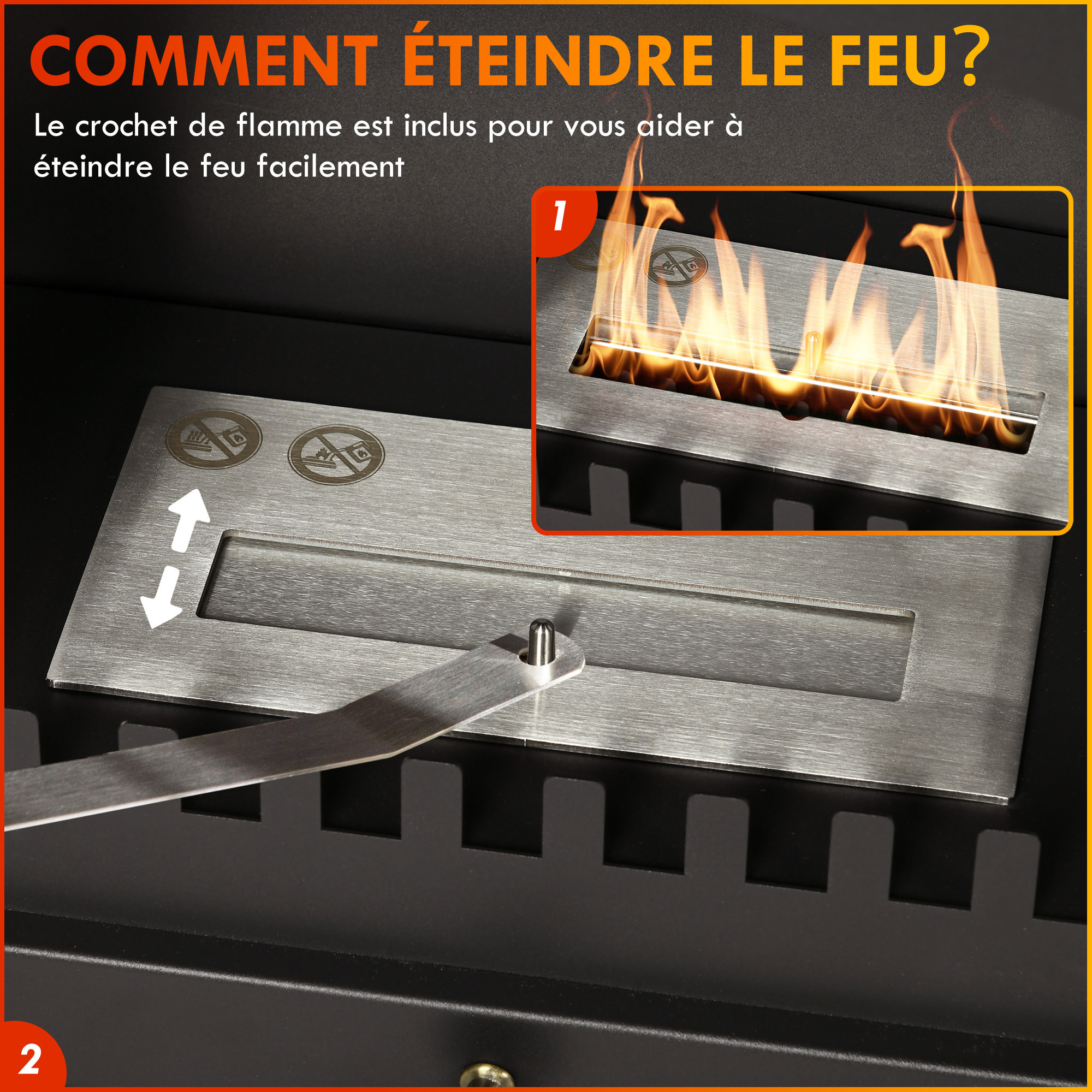 COMMENT ÉTEINDRE LE FEU?

Le crochet de flamme est inclus pour vous aider à éteindre le feu facilement

1

2