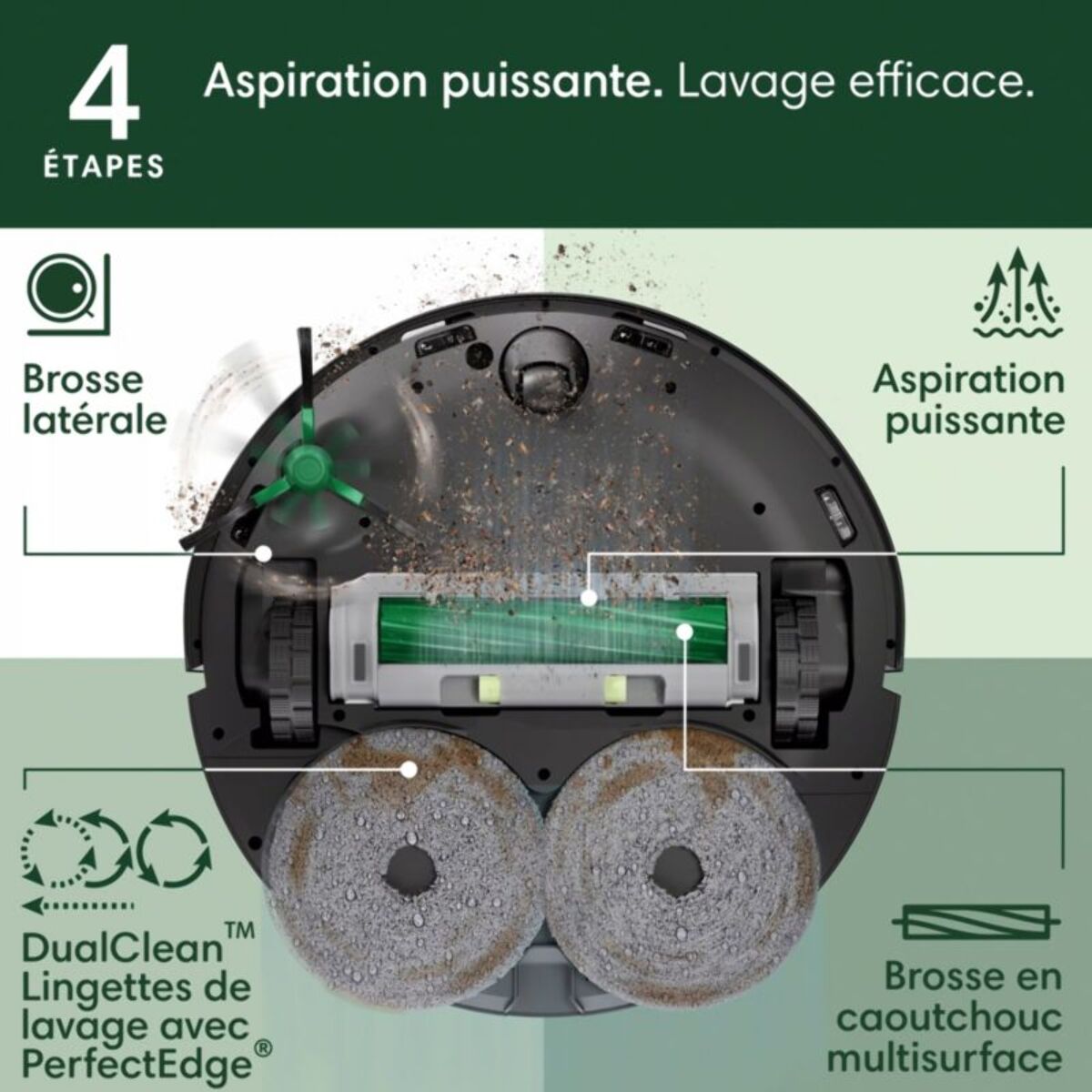 4
ÉTAPES

Aspiration puissante. Lavage efficace.

Brosse latérale

Aspiration puissante

DualClean™ Lingettes de lavage avec PerfectEdge®

Brosse en caoutchouc multisurface