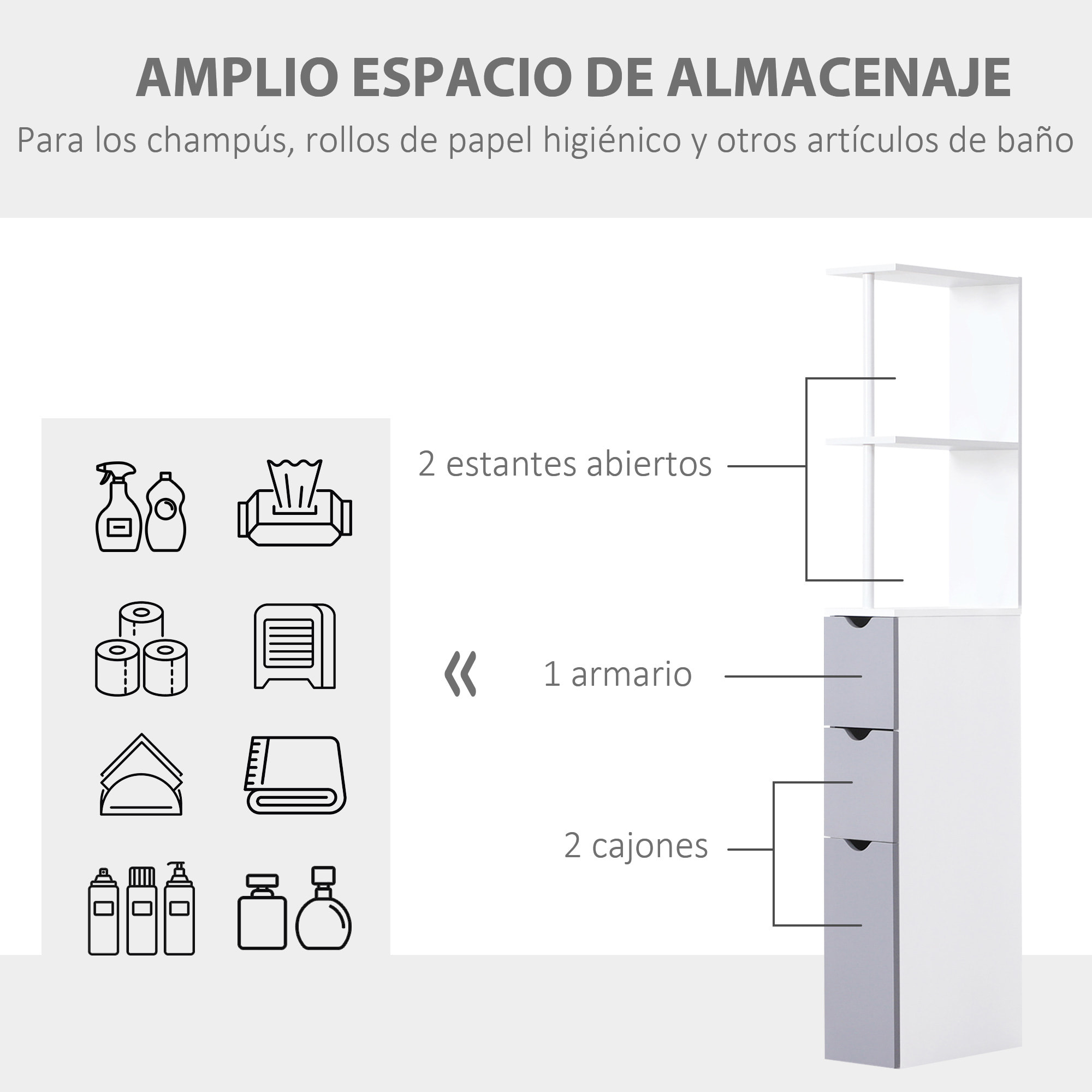 AMPLIO ESPACIO DE ALMACENAJE

Para los champús, rollos de papel higiénico y otros artículos de baño

2 estantes abiertos

1 armario

2 cajones