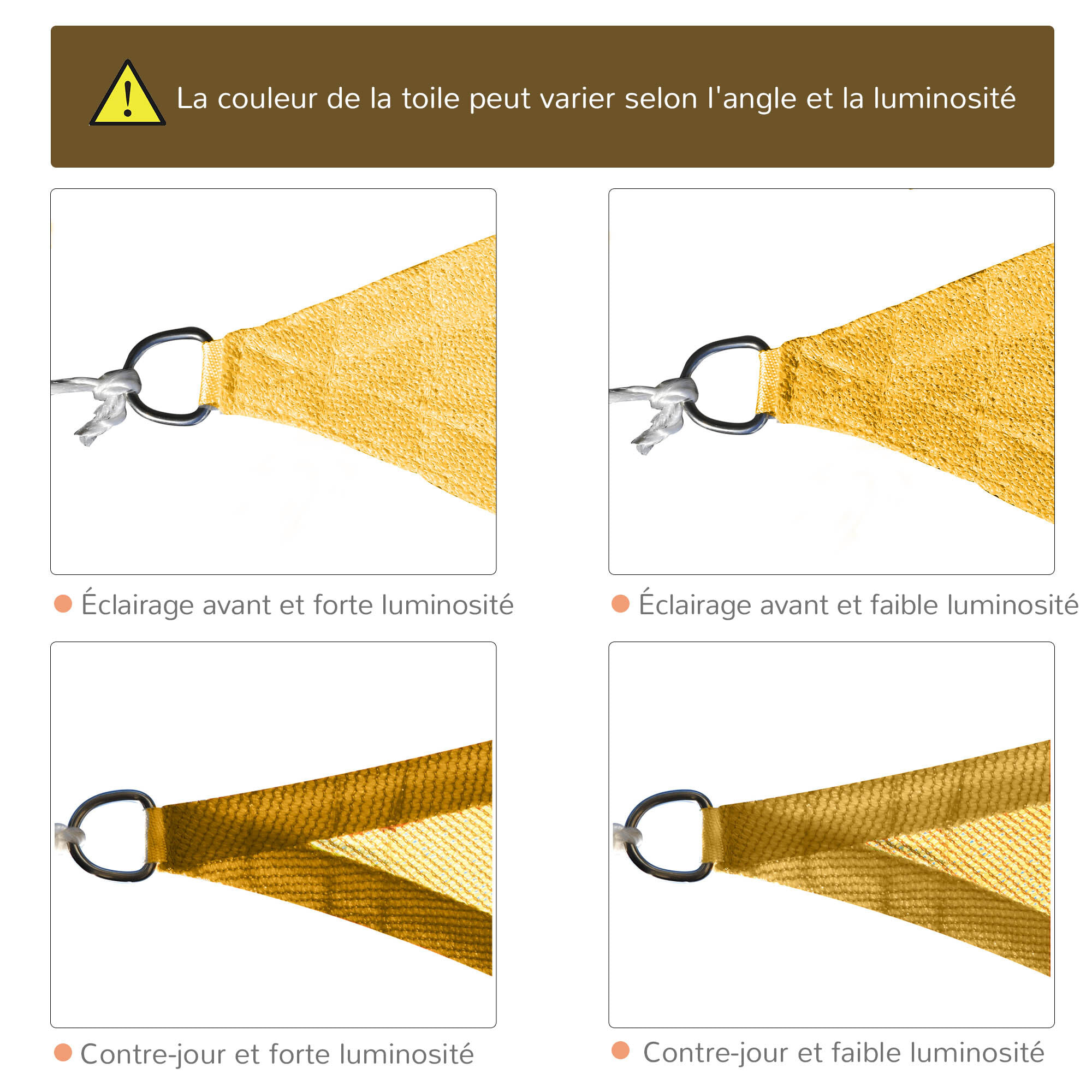 La couleur de la toile peut varier selon l'angle et la luminosité

Éclairage avant et forte luminosité

Éclairage avant et faible luminosité

Contre-jour et forte luminosité

Contre-jour et faible luminosité