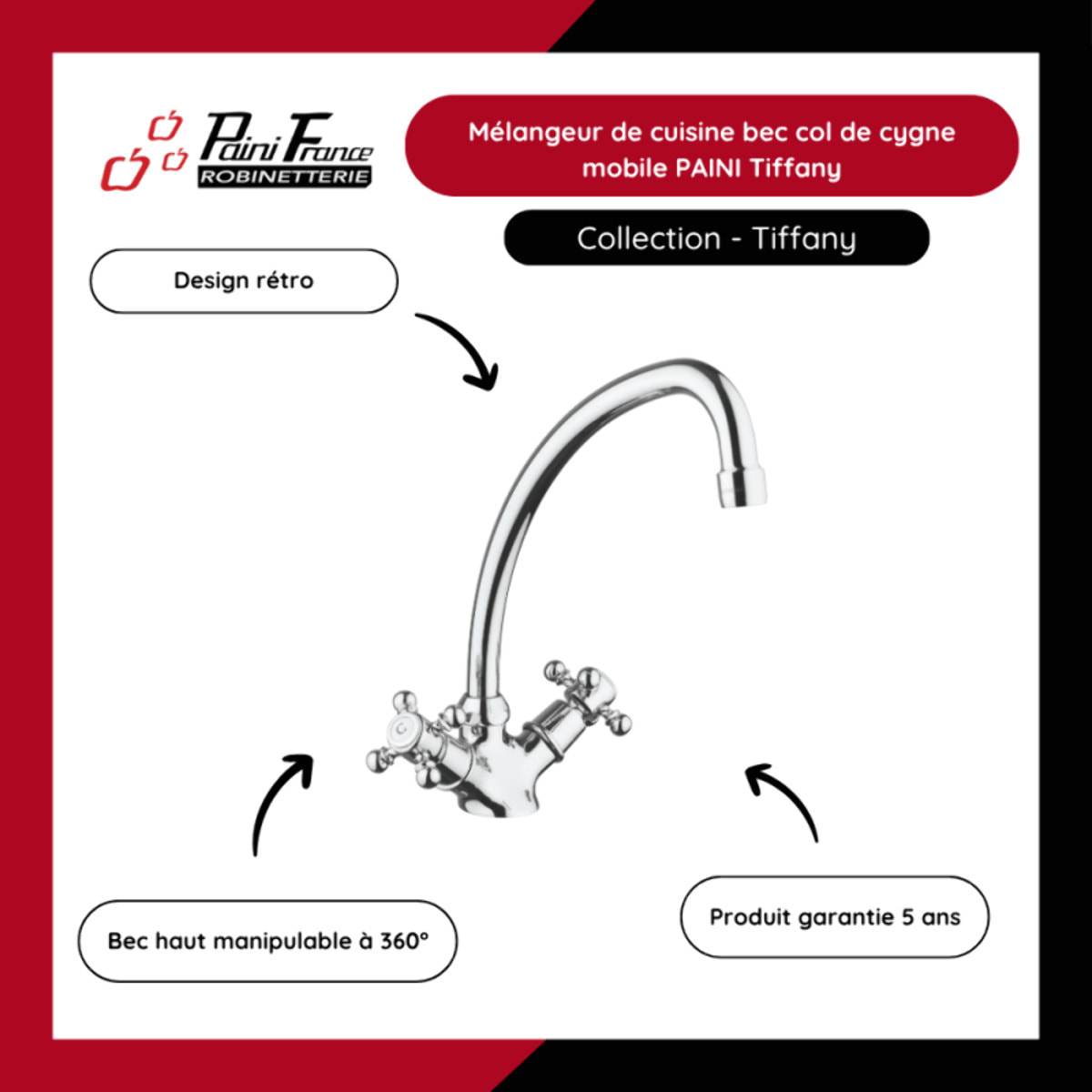 Paini France
ROBINETTERIE

Mélangeur de cuisine bec col de cygne mobile PAINI Tiffany

Collection - Tiffany

Design rétro

Bec haut manipulable à 360°

Produit garantie 5 ans