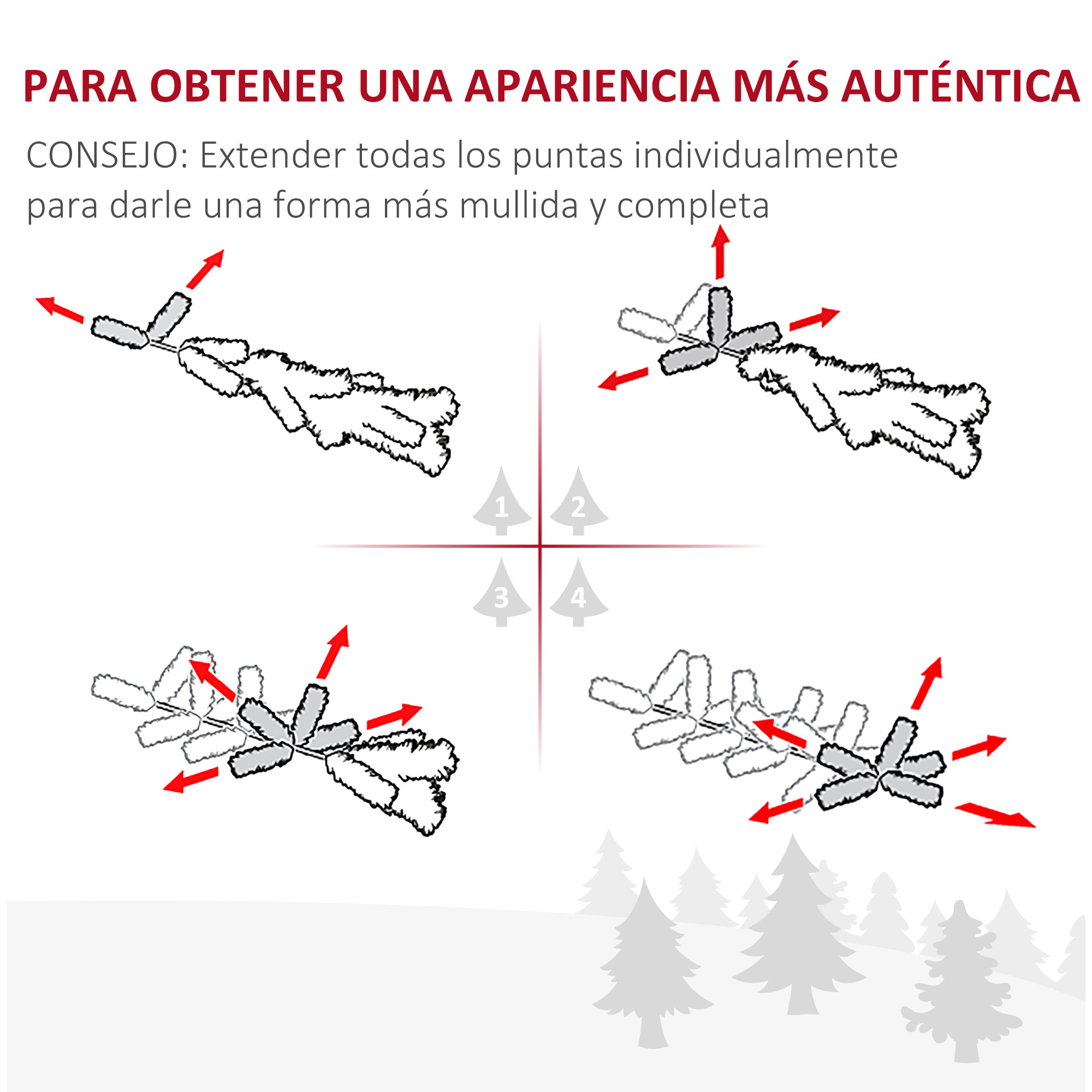 PARA OBTENER UNA APARIENCIA MÁS AUTÉNTICA

CONSEJO: Extender todas los puntas individualmente para darle una forma más mullida y completa

1
2
3
4