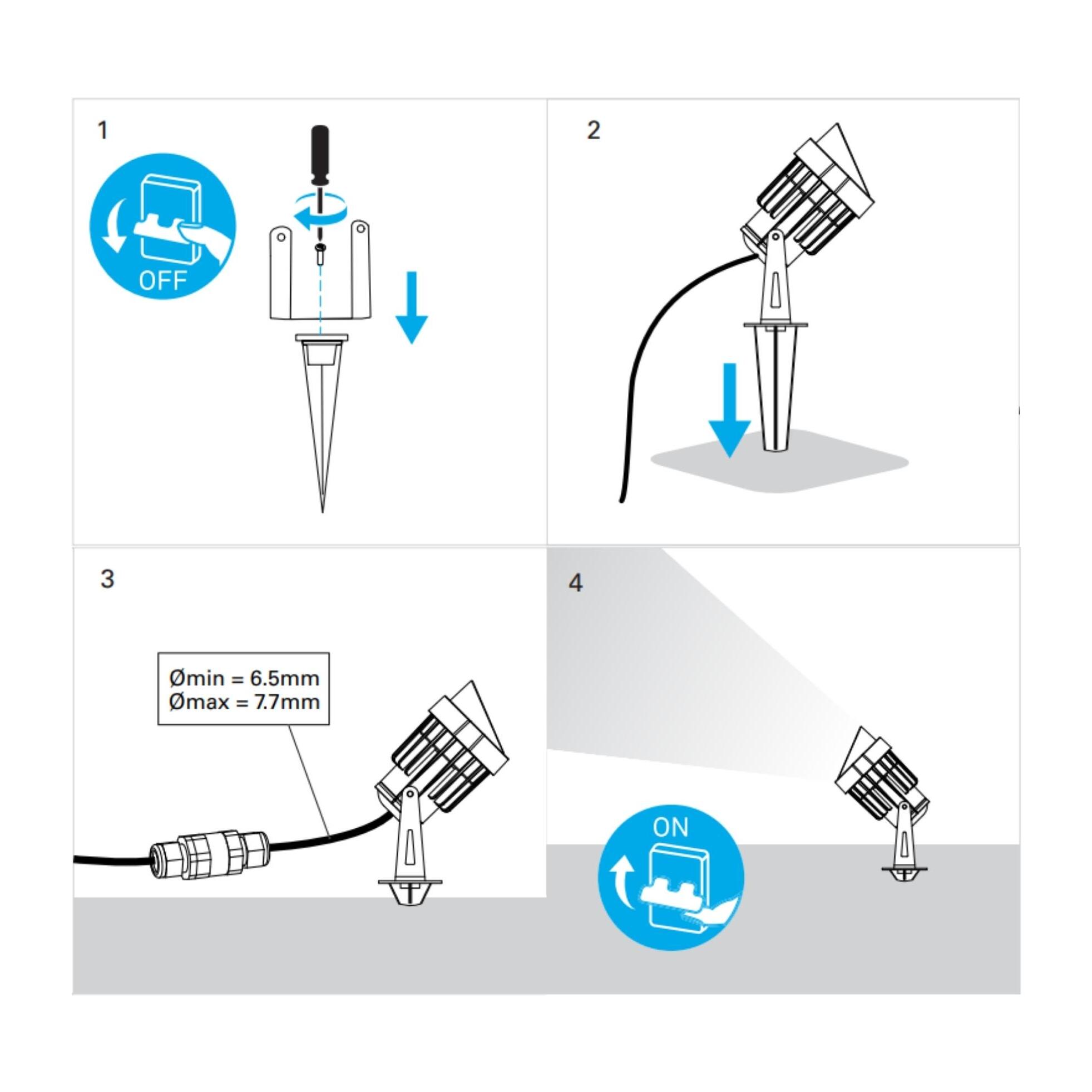 1

OFF

2

3

Ømin = 6.5mm
Ømax = 7.7mm

4

ON