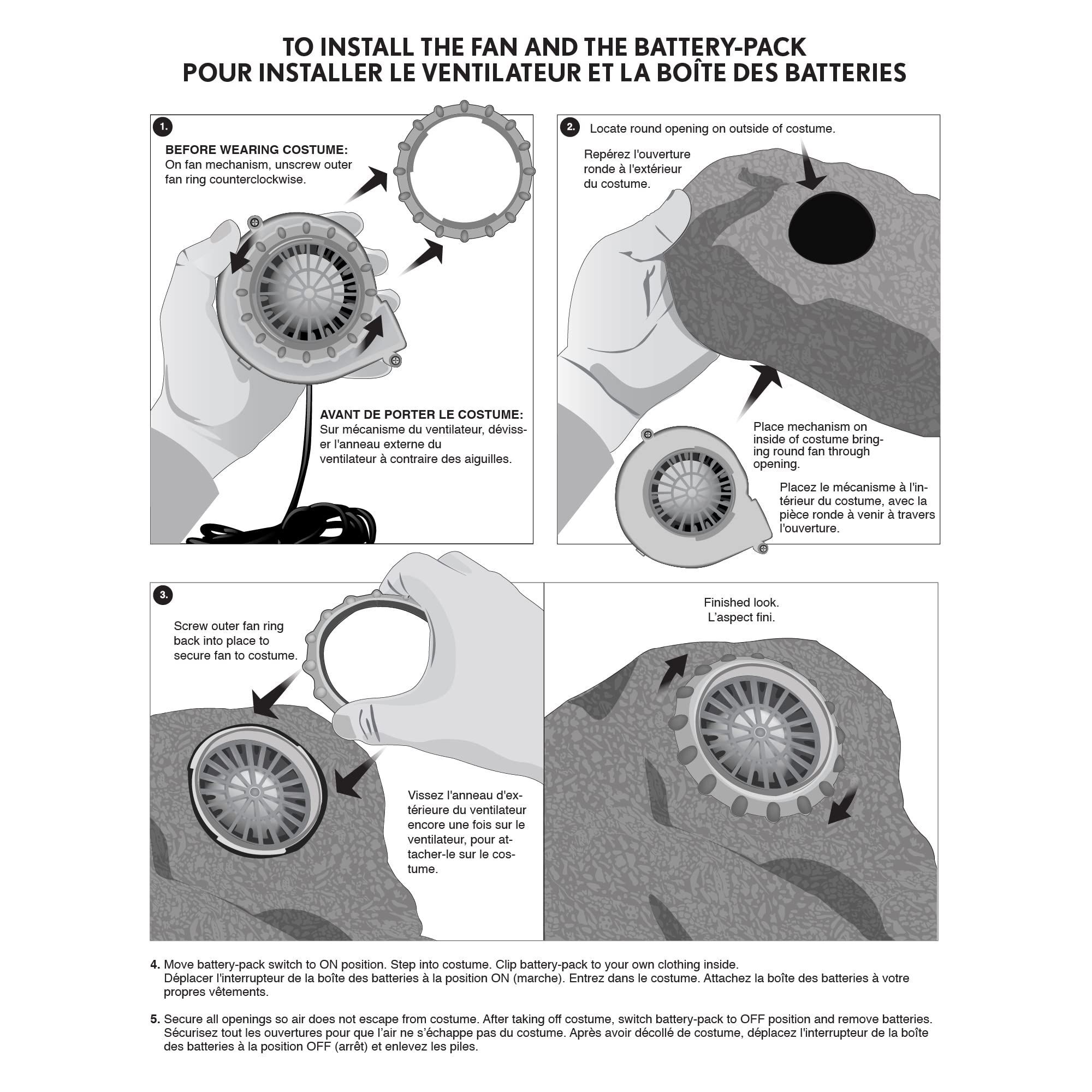 TO INSTALL THE FAN AND THE BATTERY-PACK
POUR INSTALLER LE VENTILATEUR ET LA BOÎTE DES BATTERIES

1.

BEFORE WEARING COSTUME:
On fan mechanism, unscrew outer fan ring counterclockwise.

AVANT DE PORTER LE COSTUME:
Sur mécanisme du ventilateur, dévisser l'anneau externe du ventilateur à contraire des aiguilles.

2. Locate round opening on outside of costume.

Repérez l'ouverture ronde à l'extérieur du costume.

Place mechanism on inside of costume bringing round fan through opening.

Placez le mécanisme à l'intérieur du costume, avec la pièce ronde à venir à travers l'ouverture.

3.

Screw outer fan ring back into place to secure fan to costume.

Vissez l'anneau d'extérieure du ventilateur encore une fois sur le ventilateur, pour attacher-le sur le costume.

Finished look.
L'aspect fini.

4. Move battery-pack switch to ON position. Step into costume. Clip battery-pack to your own clothing inside.
Déplacer l'interrupteur de la boîte des batteries à la position ON (marche). Entrez dans le costume. Attachez la boîte des batteries à votre propres vêtements.

5. Secure all openings so air does not escape from costume. After taking off costume, switch battery-pack to OFF position and remove batteries.
Sécurisez tout les ouvertures pour que l'air ne s'échappe pas du costume. Après avoir décollé de costume, déplacez l'interrupteur de la boîte des batteries à la position OFF (arrêt) et enlevez les piles.