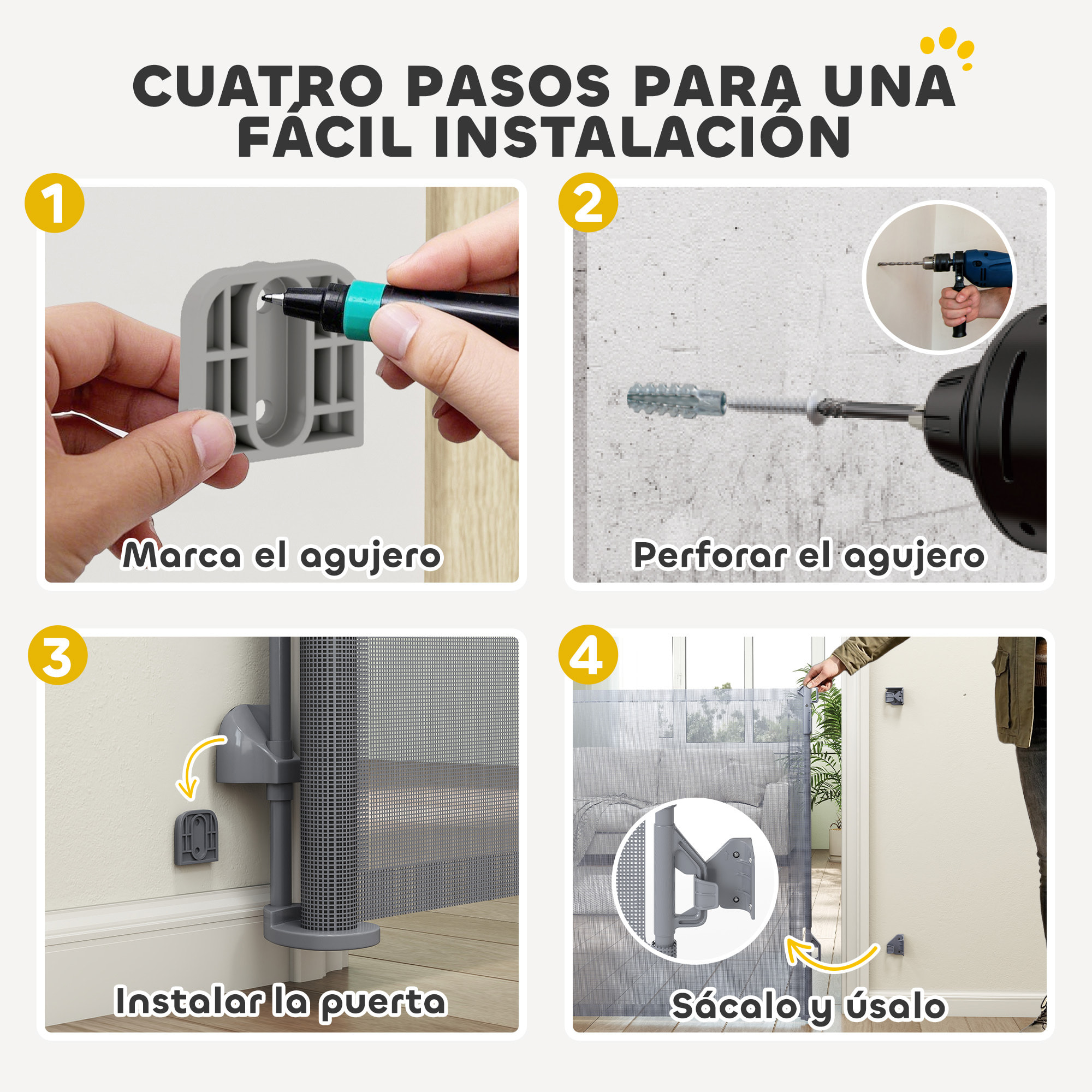 CUATRO PASOS PARA UNA FÁCIL INSTALACIÓN

1
Marca el agujero

2
Perforar el agujero

3
Instalar la puerta

4
Sácalo y úsalo