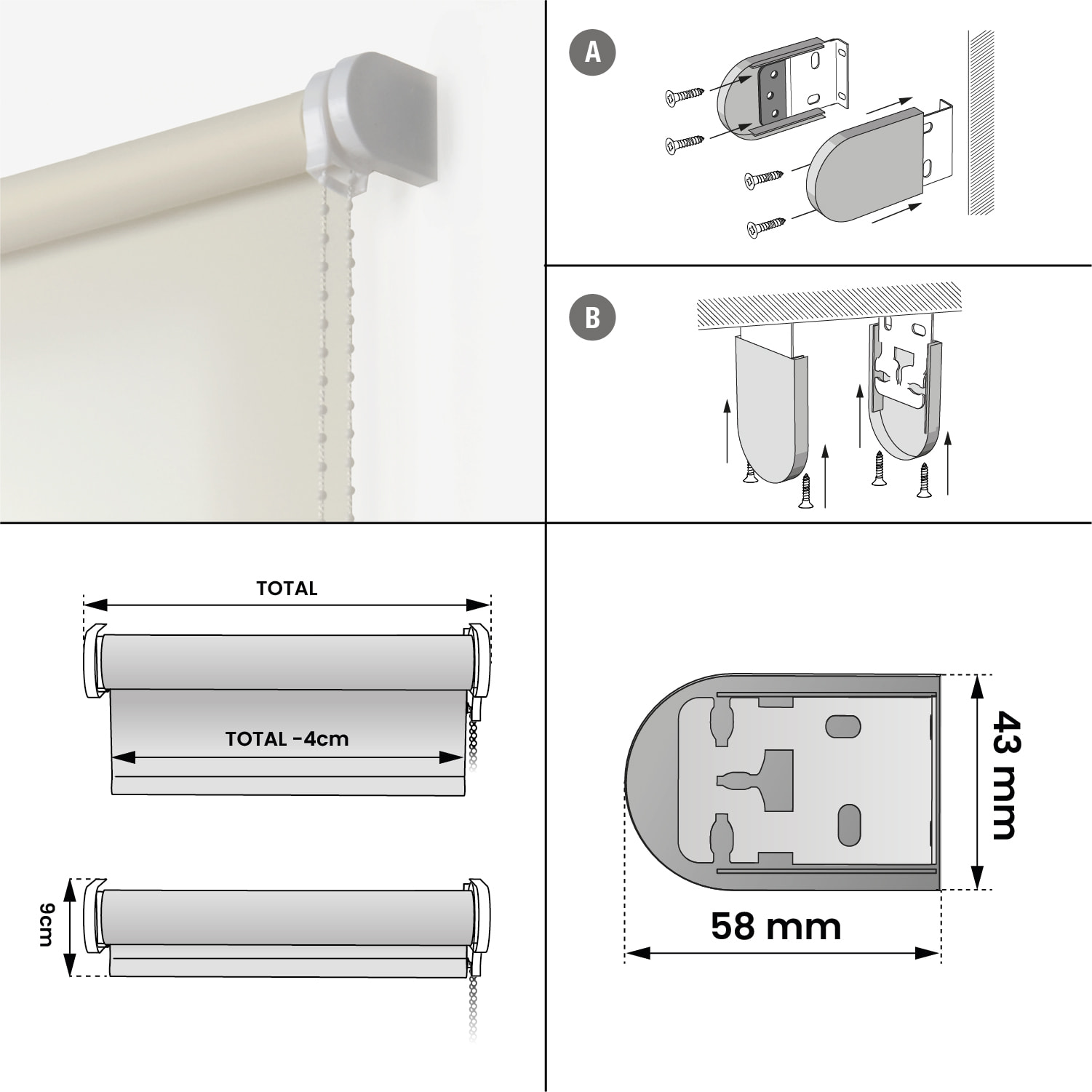 A

B

TOTAL

TOTAL -4cm

9cm

43 mm

58 mm