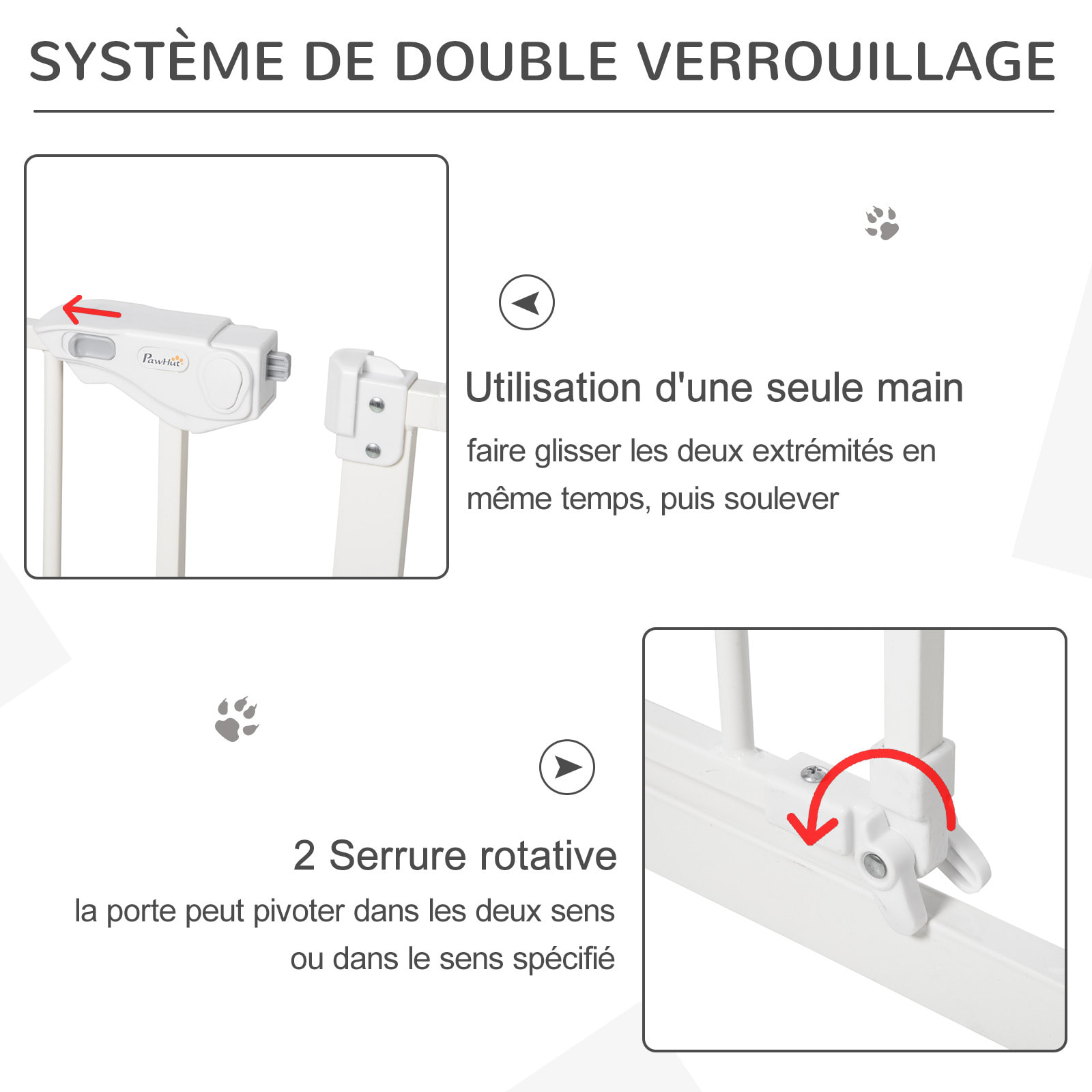 SYSTÈME DE DOUBLE VERROUILLAGE

PawHut

Utilisation d'une seule main

faire glisser les deux extrémités en même temps, puis soulever

2 Serrure rotative

la porte peut pivoter dans les deux sens ou dans le sens spécifié