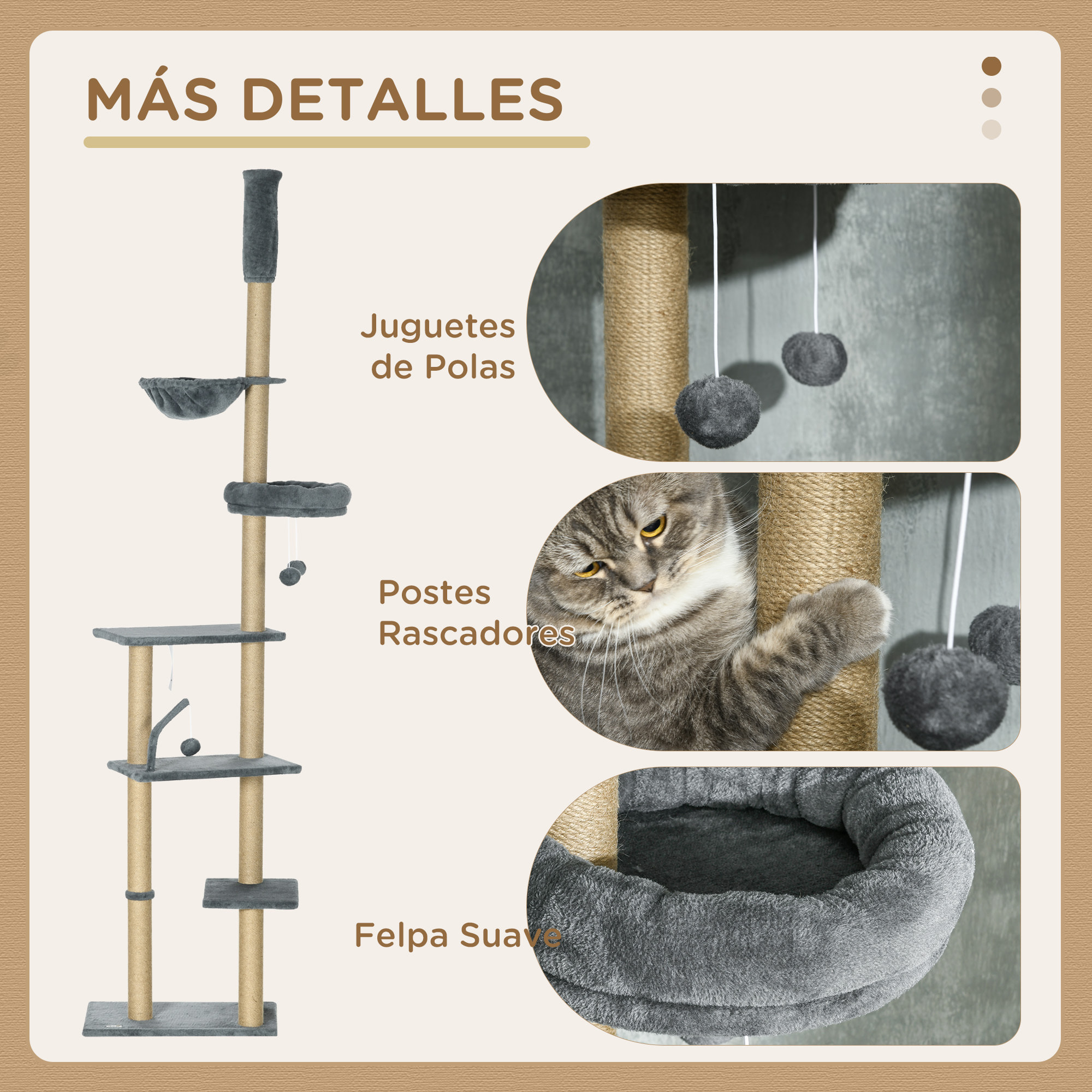 MÁS DETALLES

Juguetes de Polas

Postes Rascadores

Felpa Suave