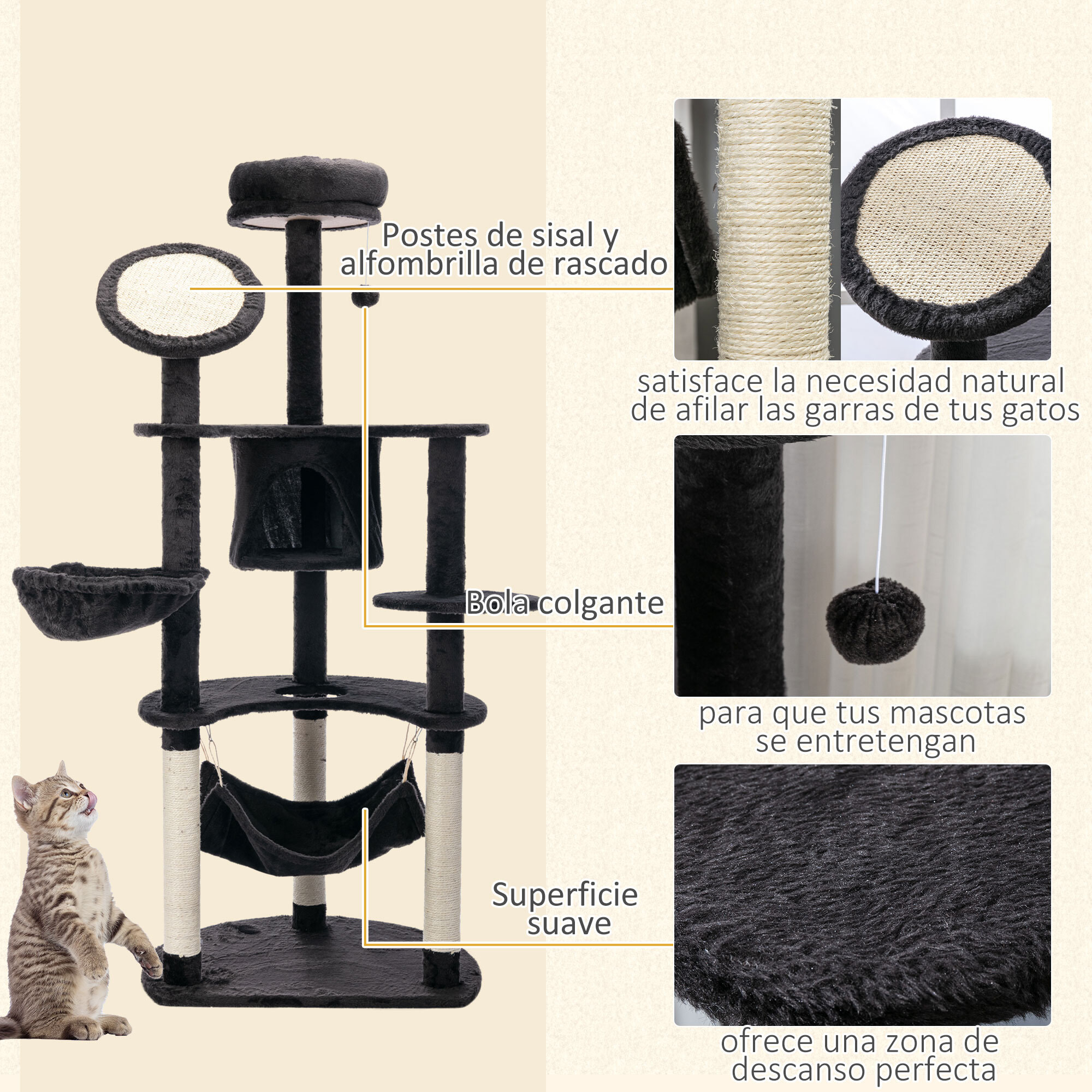 Postes de sisal y alfombrilla de rascado

satisface la necesidad natural de afilar las garras de tus gatos

Bola colgante

para que tus mascotas se entretengan

Superficie suave

ofrece una zona de descanso perfecta