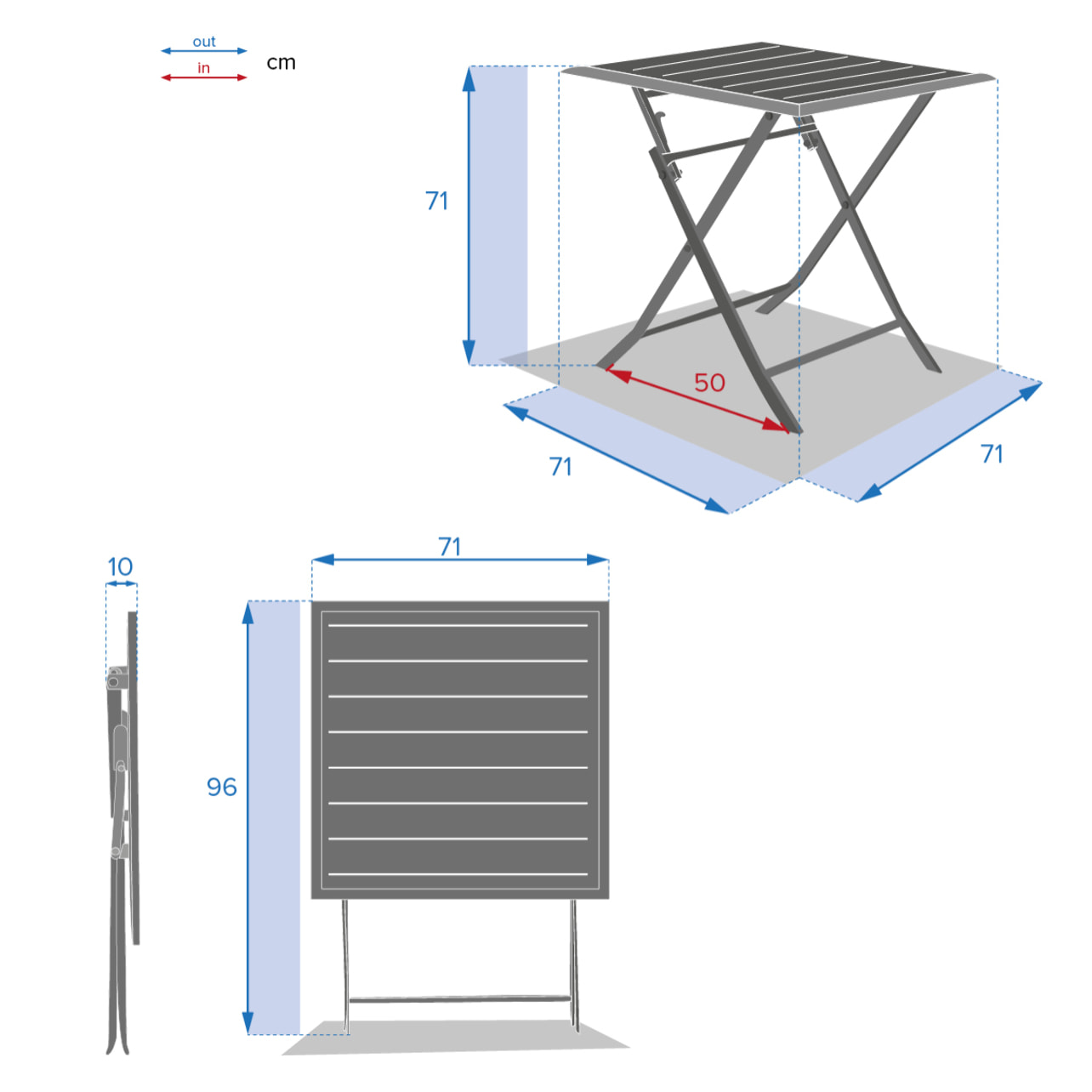 out
in
cm

71
50
71
71

10
71
96