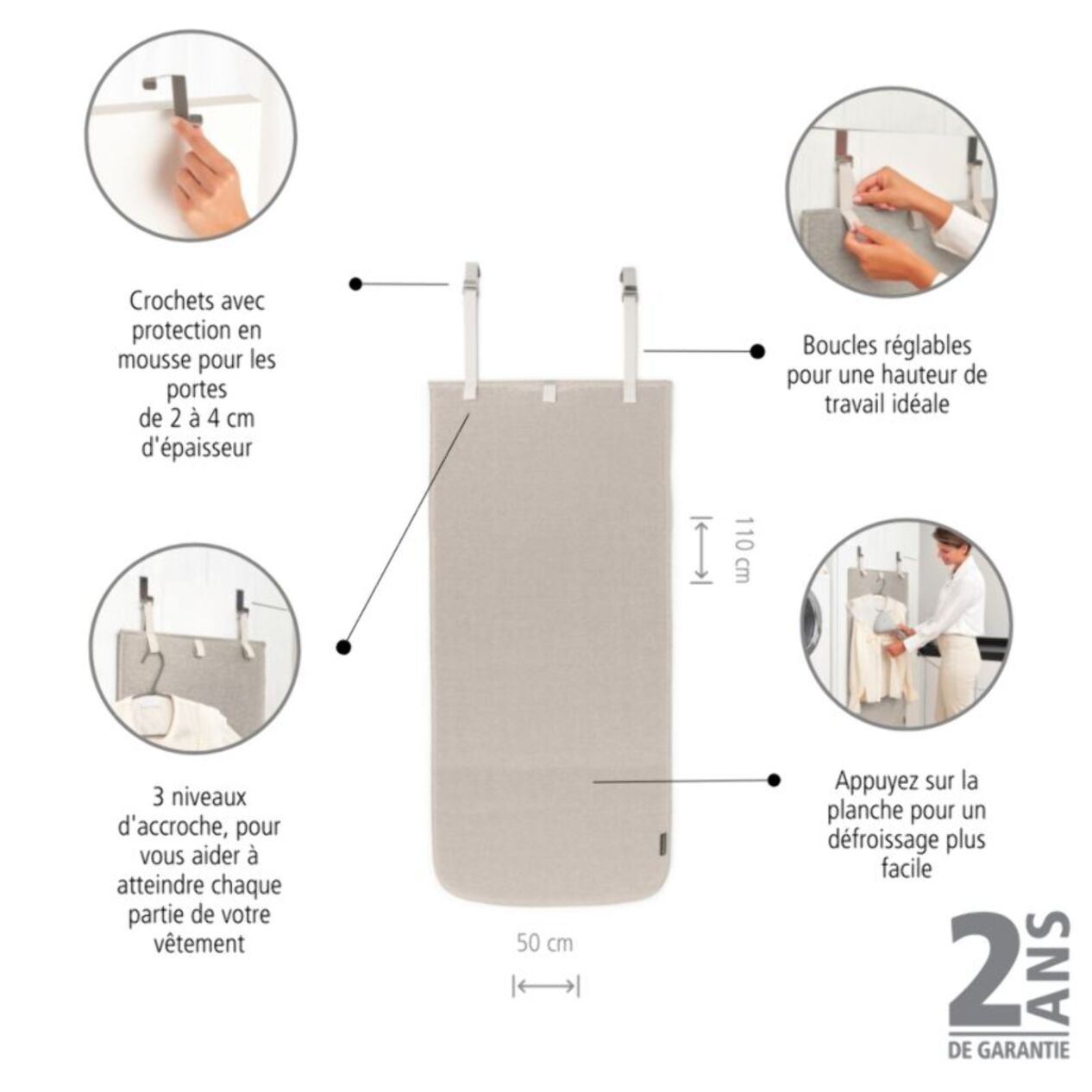 Crochets avec protection en mousse pour les portes
de 2 à 4 cm
d'épaisseur

Boucles réglables pour une hauteur de travail idéale

110 cm

3 niveaux d'accroche, pour vous aider à atteindre chaque partie de votre vêtement

Appuyez sur la planche pour un défroissage plus facile

50 cm

2 ANS
DE GARANTIE