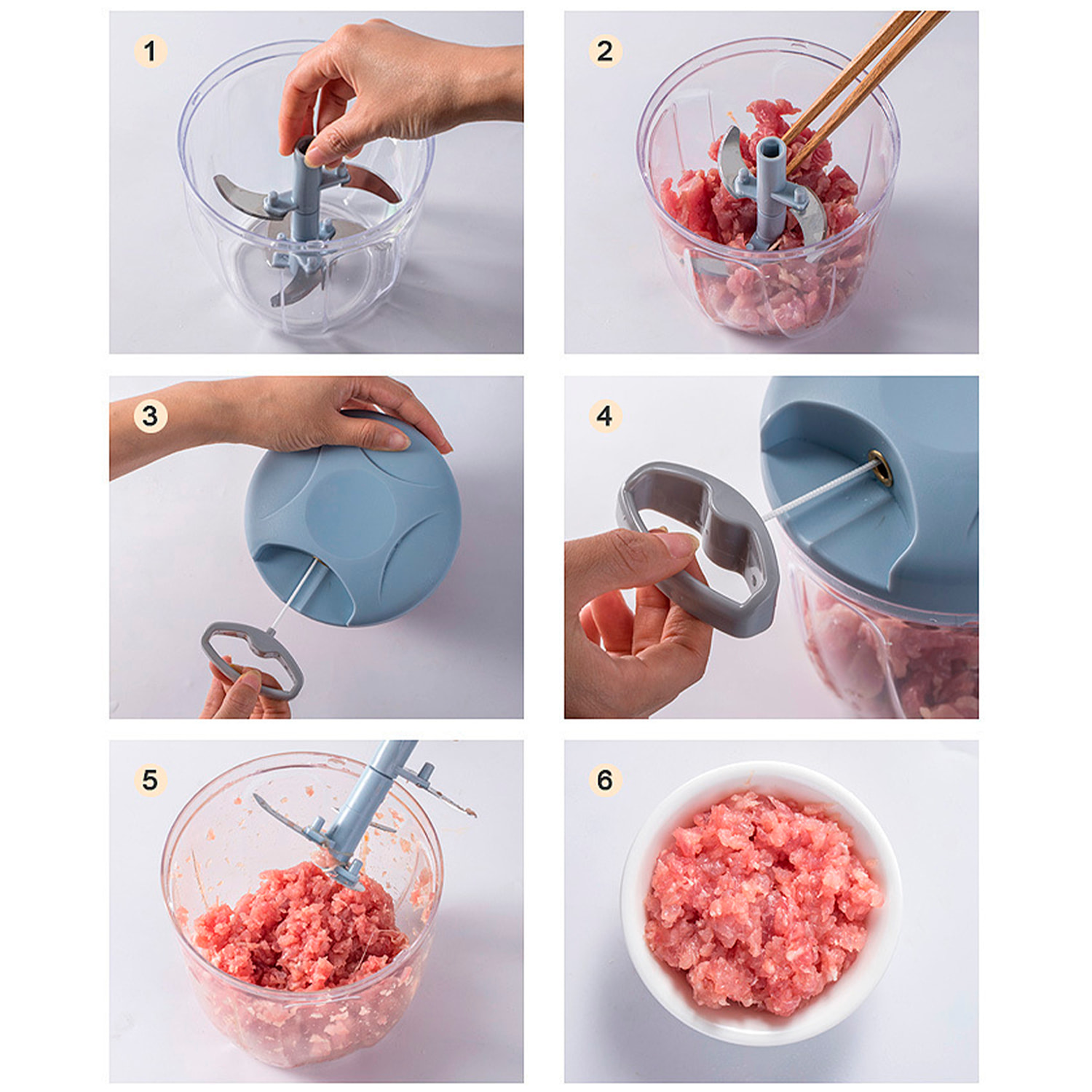 1

2

3

4

5

6