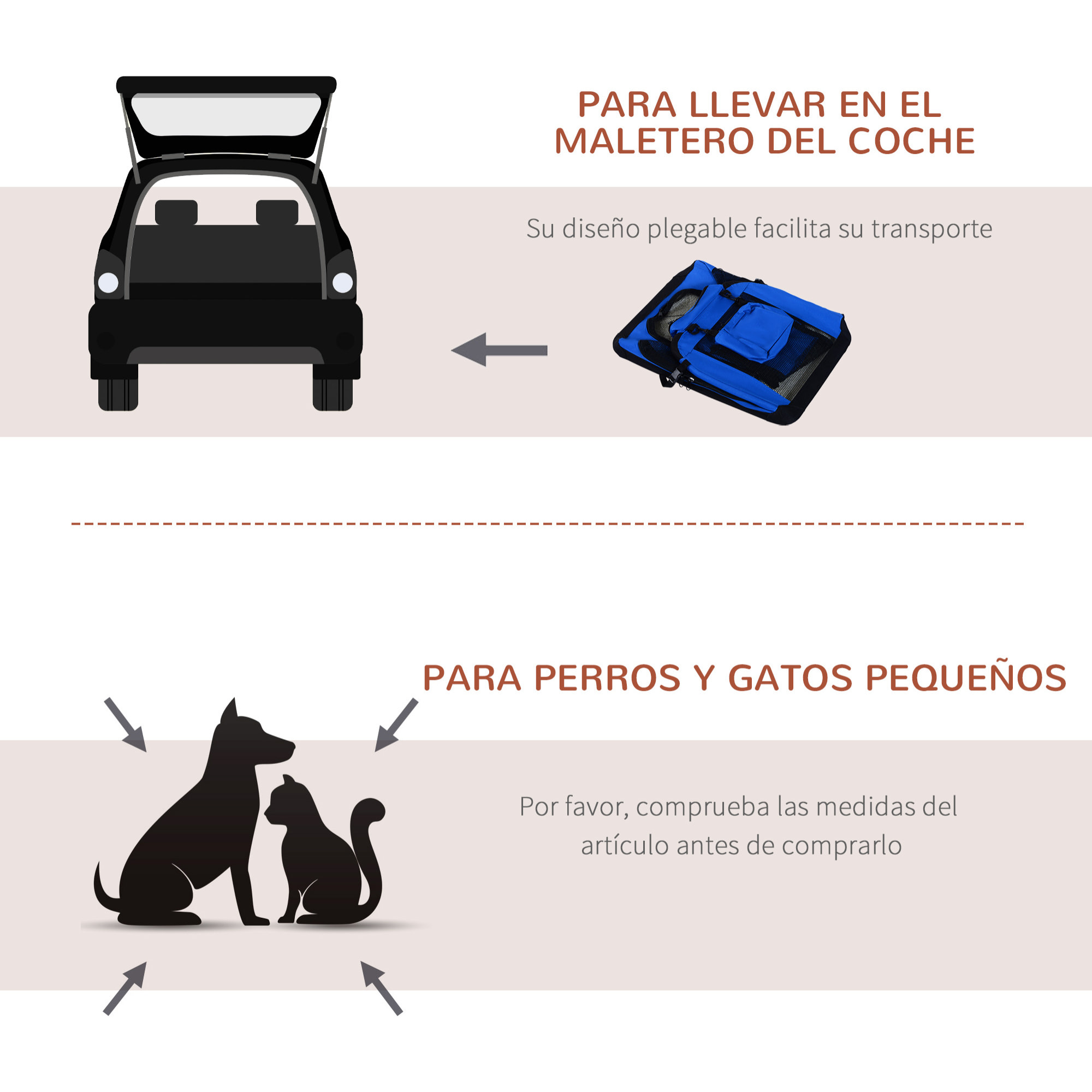 PARA LLEVAR EN EL MALETERO DEL COCHE

Su diseño plegable facilita su transporte

PARA PERROS Y GATOS PEQUEÑOS

Por favor, comprueba las medidas del artículo antes de comprarlo