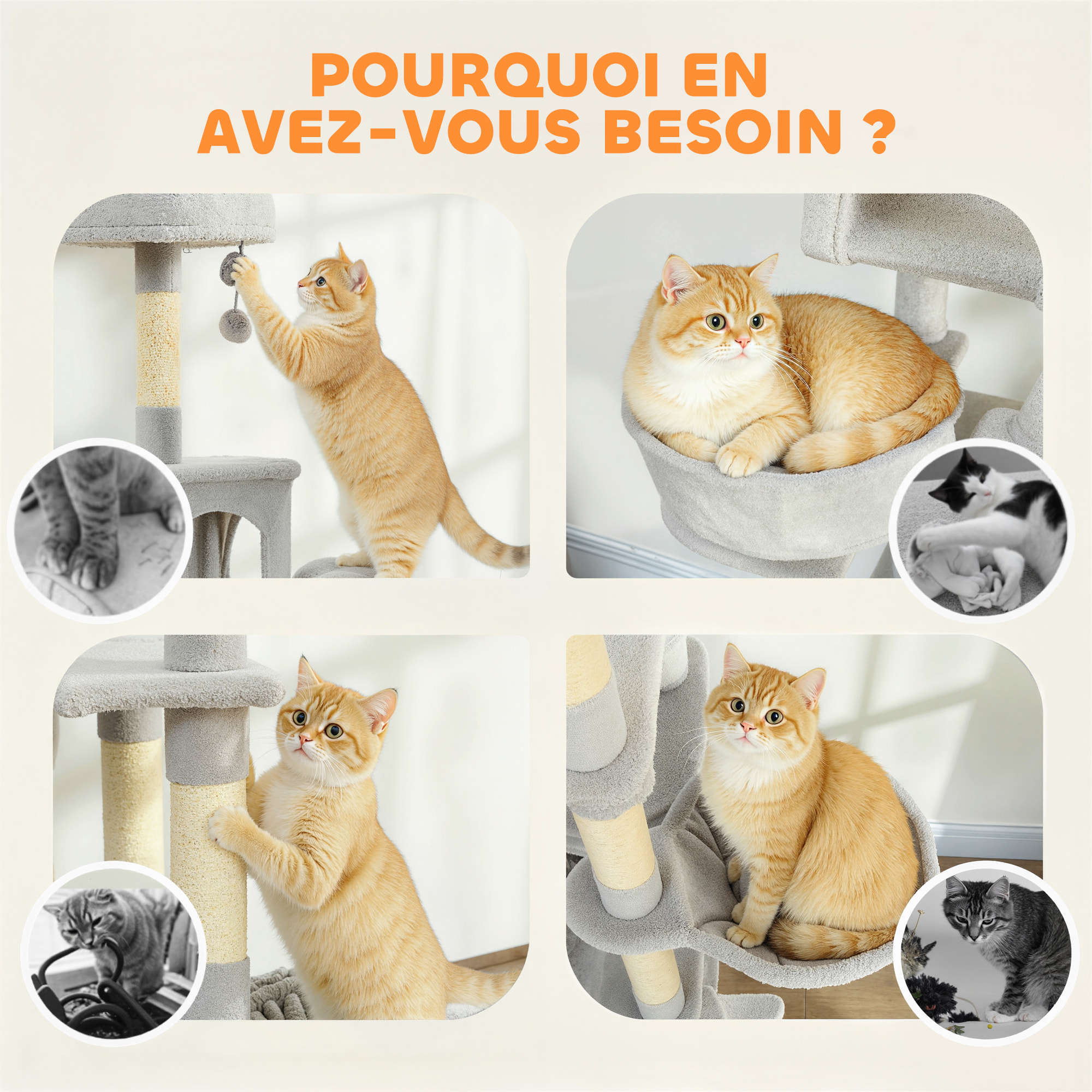 POURQUOI EN AVEZ-VOUS BESOIN ?