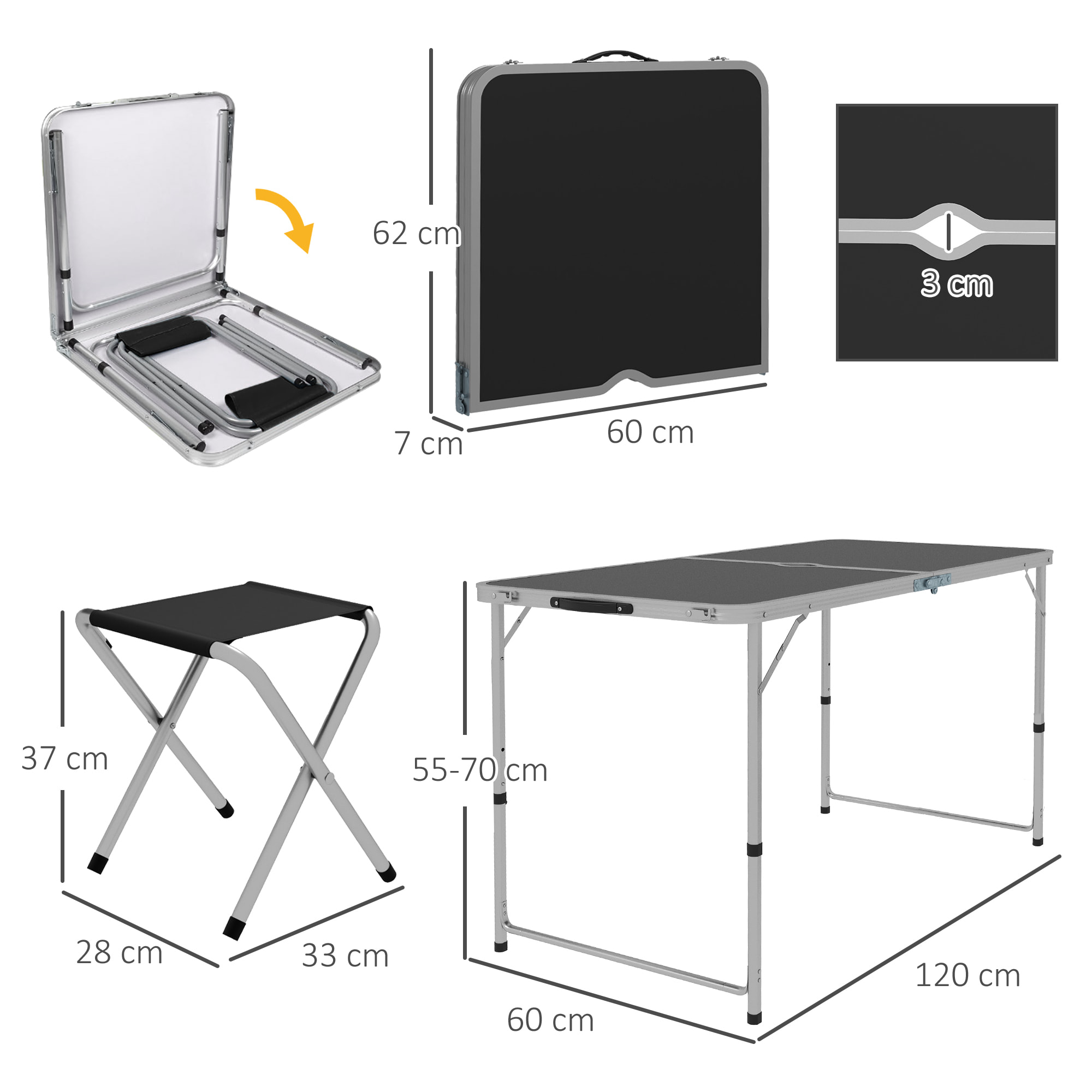 62 cm

7 cm

60 cm

3 cm

37 cm

28 cm

33 cm

55-70 cm

60 cm

120 cm