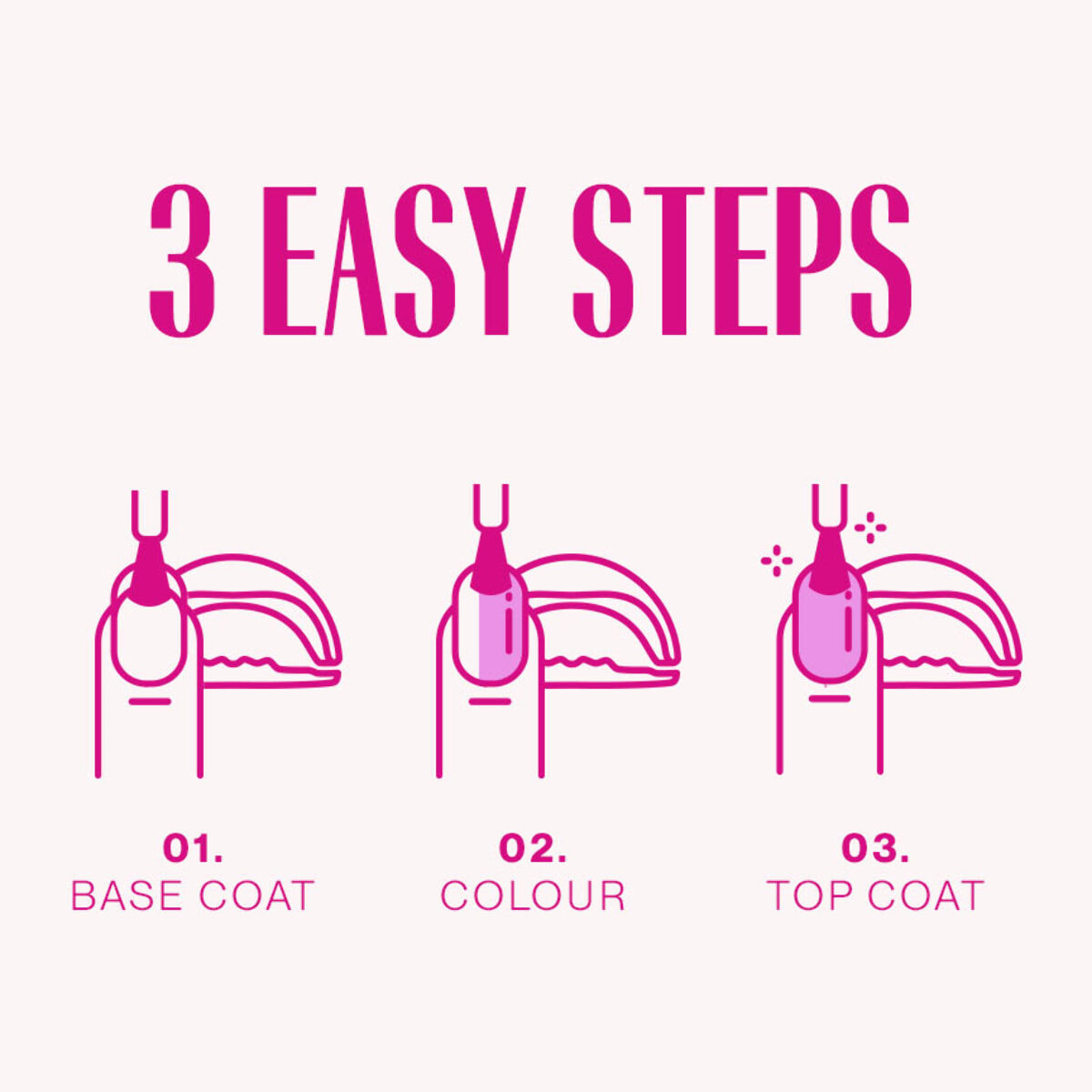 3 EASY STEPS

01.
BASE COAT

02.
COLOUR

03.
TOP COAT