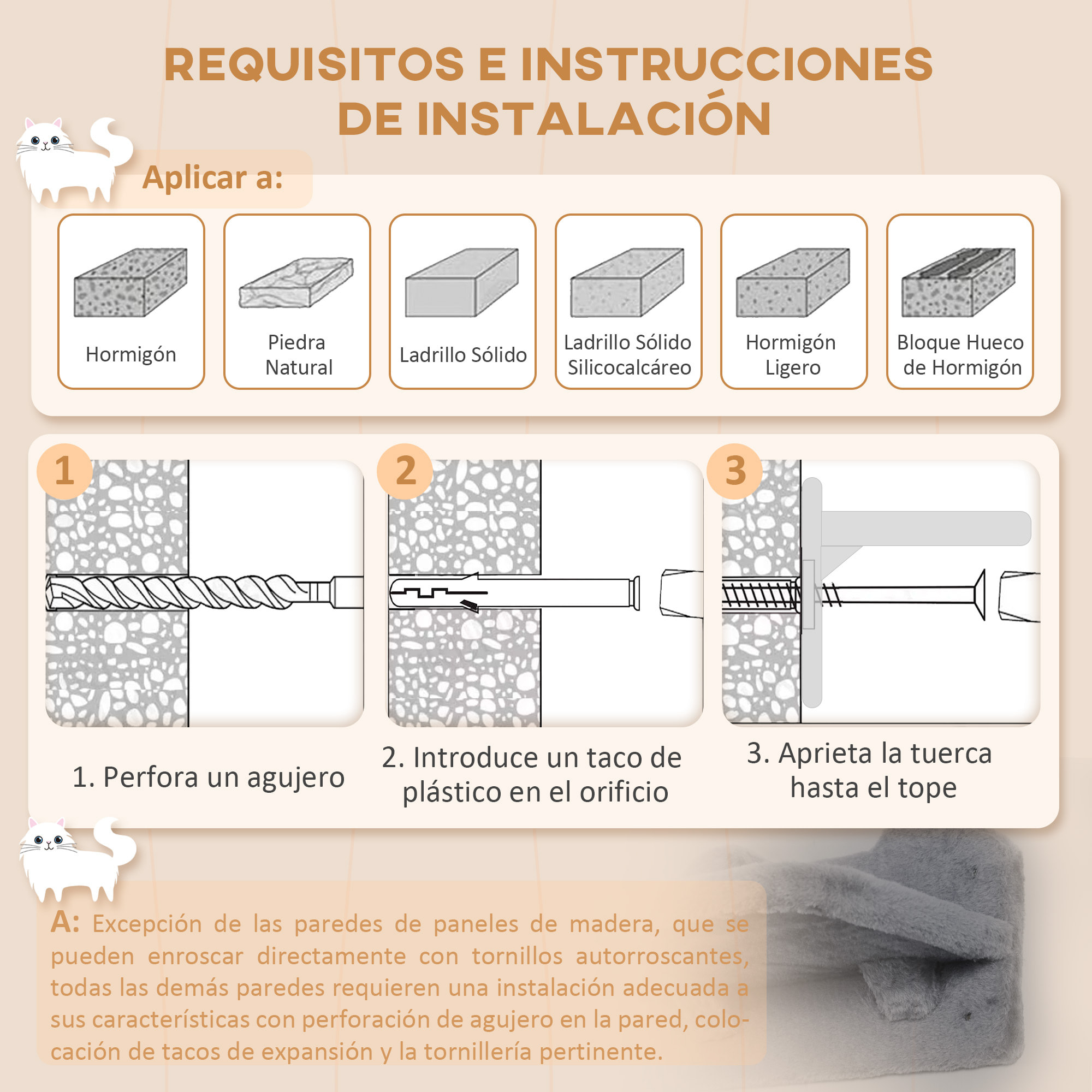 REQUISITOS E INSTRUCCIONES DE INSTALACIÓN

Aplicar a:

Hormigón

Piedra Natural

Ladrillo Sólido

Ladrillo Sólido Silicocalcáreo

Hormigón Ligero

Bloque Hueco de Hormigón

1

2

3

1. Perfora un agujero

2. Introduce un taco de plástico en el orificio

3. Aprieta la tuerca hasta el tope

A: Excepción de las paredes de paneles de madera, que se pueden enroscar directamente con tornillos autorroscantes, todas las demás paredes requieren una instalación adecuada a sus características con perforación de agujero en la pared, colocación de tacos de expansión y la tornillería pertinente.