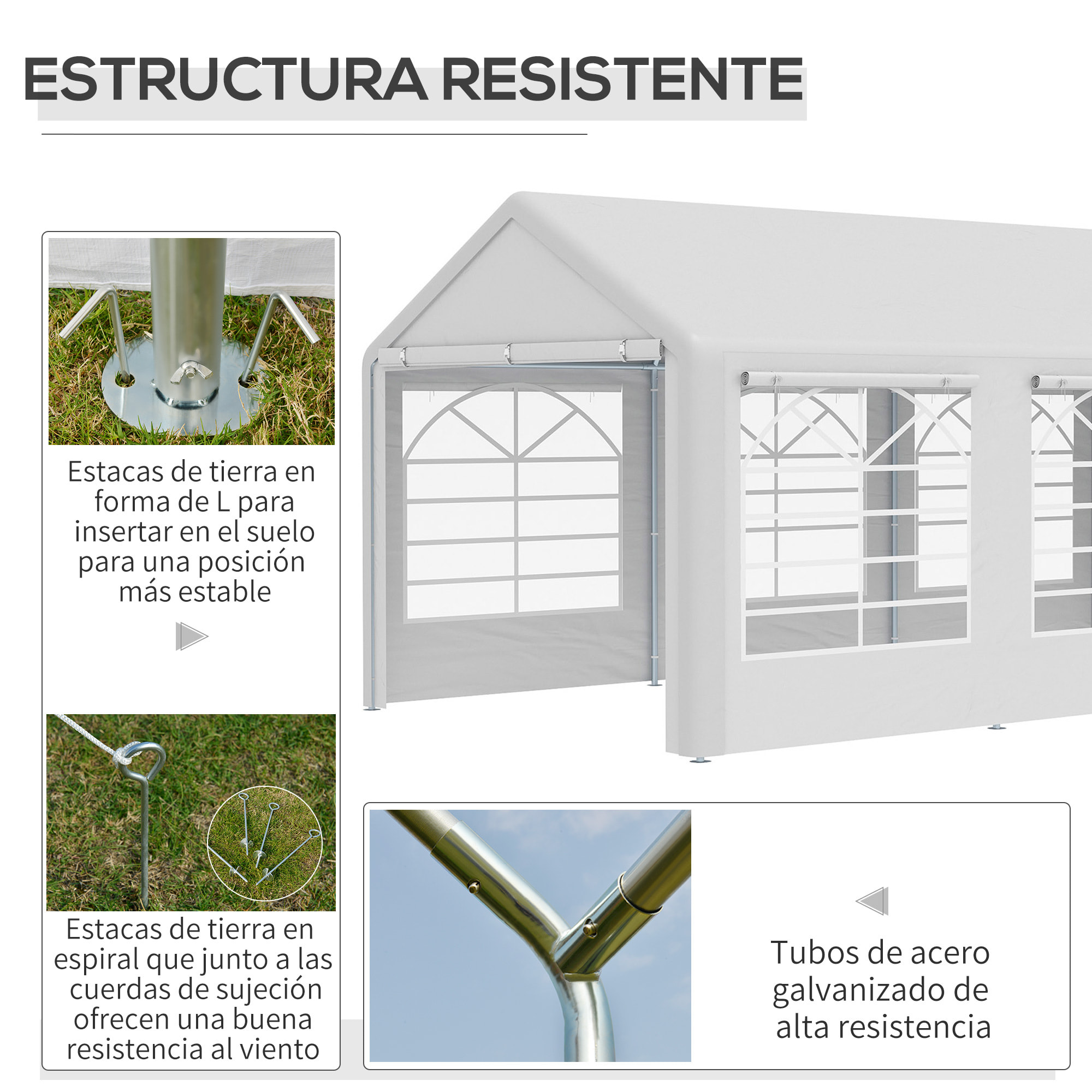 ESTRUCTURA RESISTENTE

Estacas de tierra en forma de L para insertar en el suelo para una posición más estable

Estacas de tierra en espiral que junto a las cuerdas de sujeción ofrecen una buena resistencia al viento

Tubos de acero galvanizado de alta resistencia