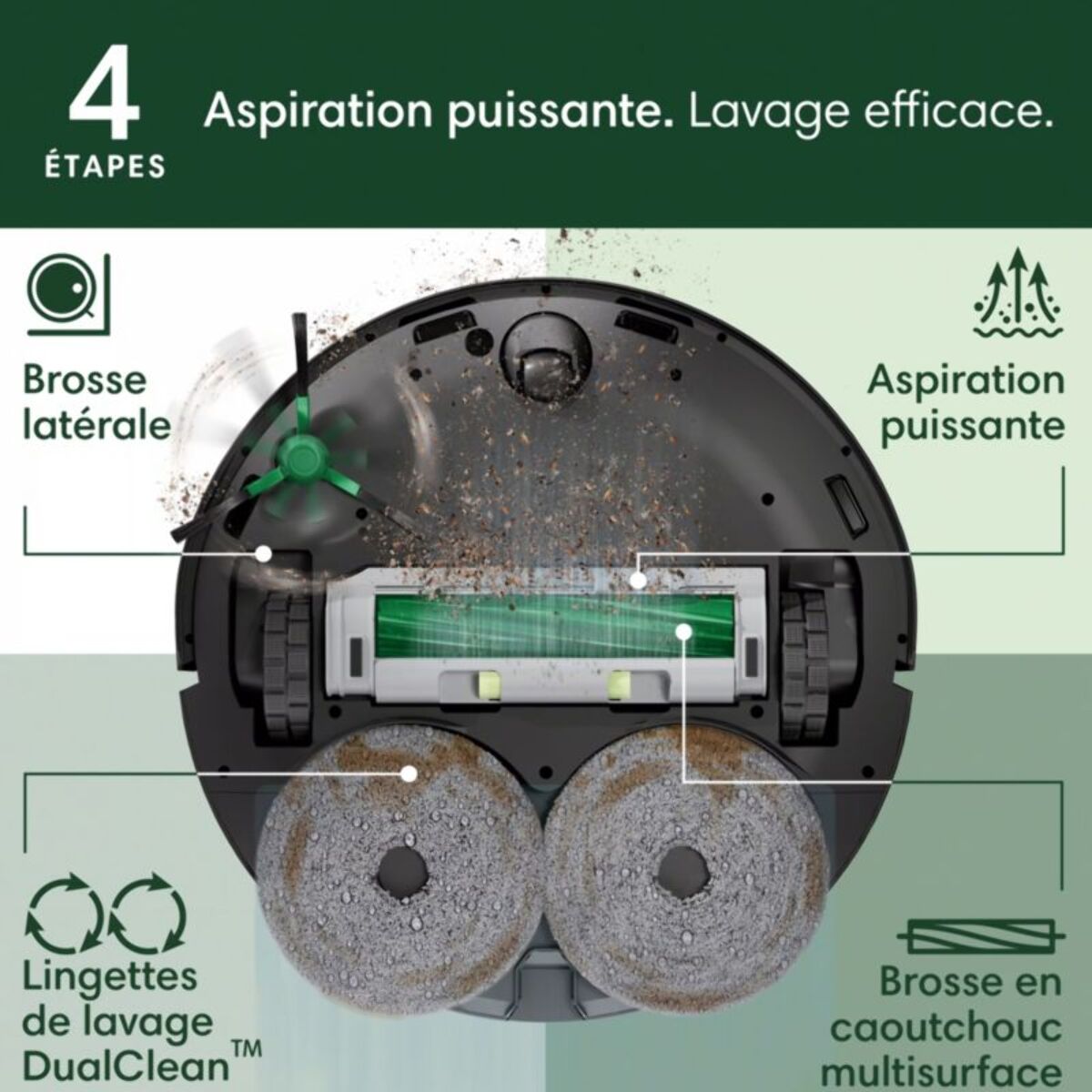 4
ÉTAPES

Aspiration puissante. Lavage efficace.

Brosse latérale

Aspiration puissante

Lingettes de lavage DualClean™

Brosse en caoutchouc multisurface