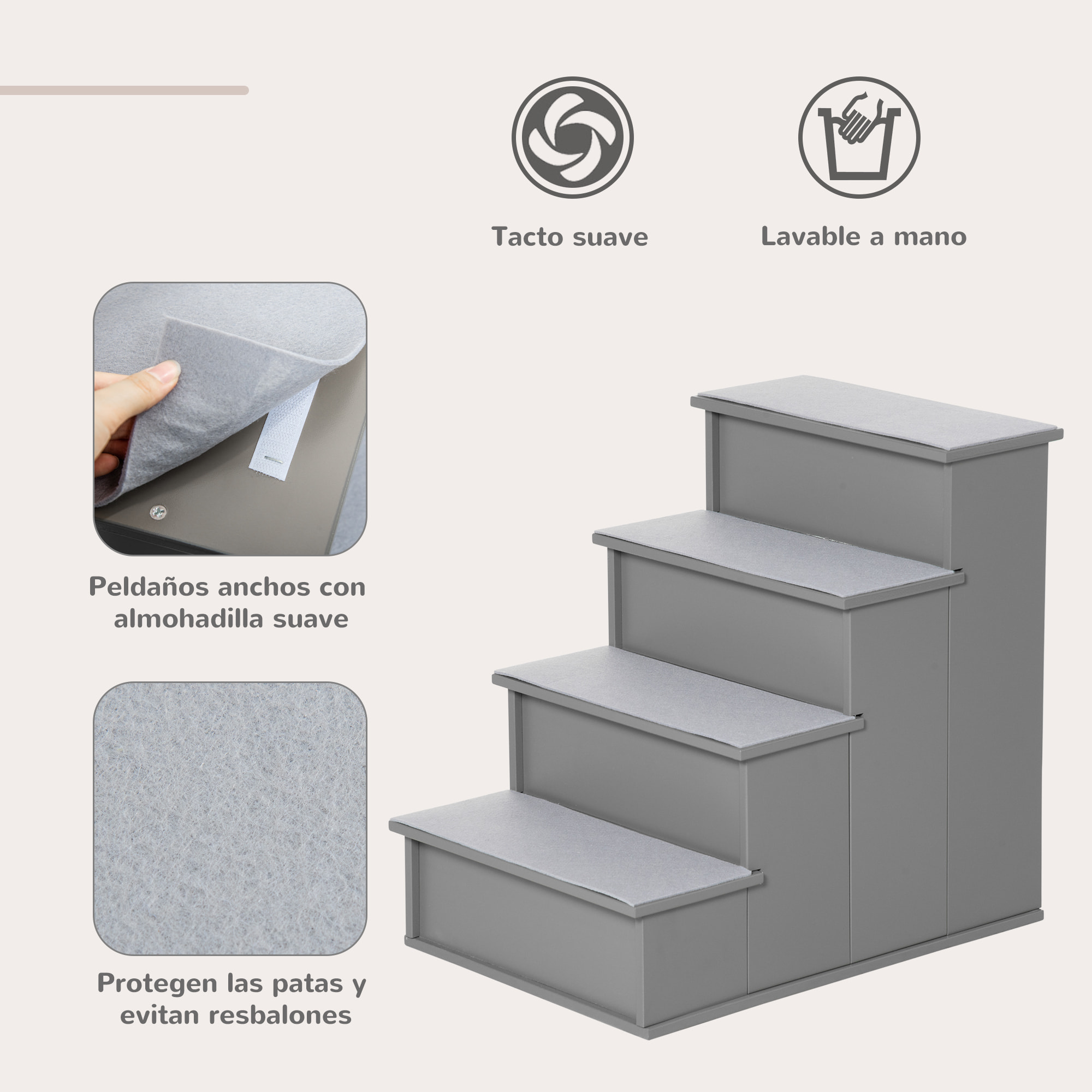 Tacto suave

Lavable a mano

Peldaños anchos con almohadilla suave

Protegen las patas y evitan resbalones