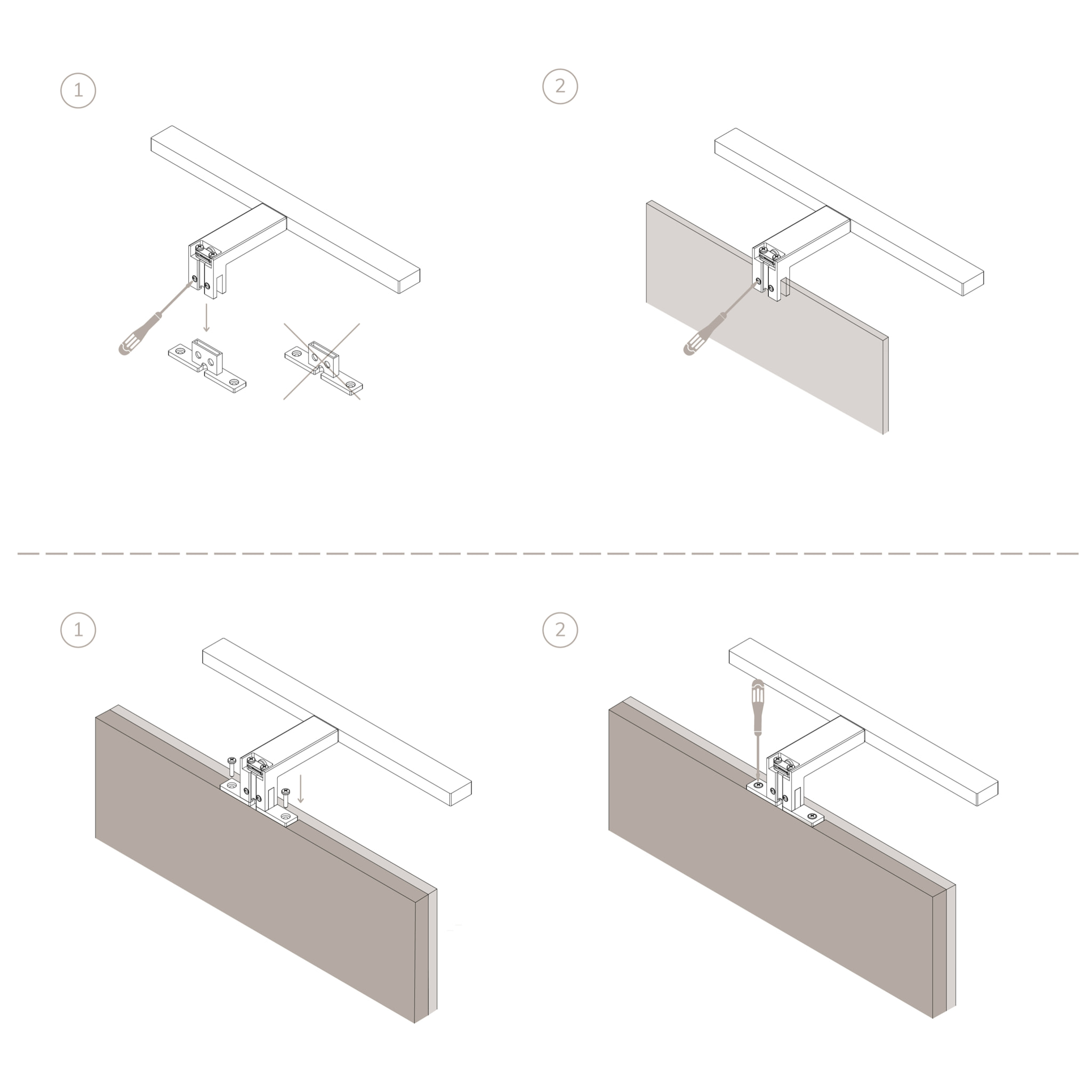 1

2

1

2