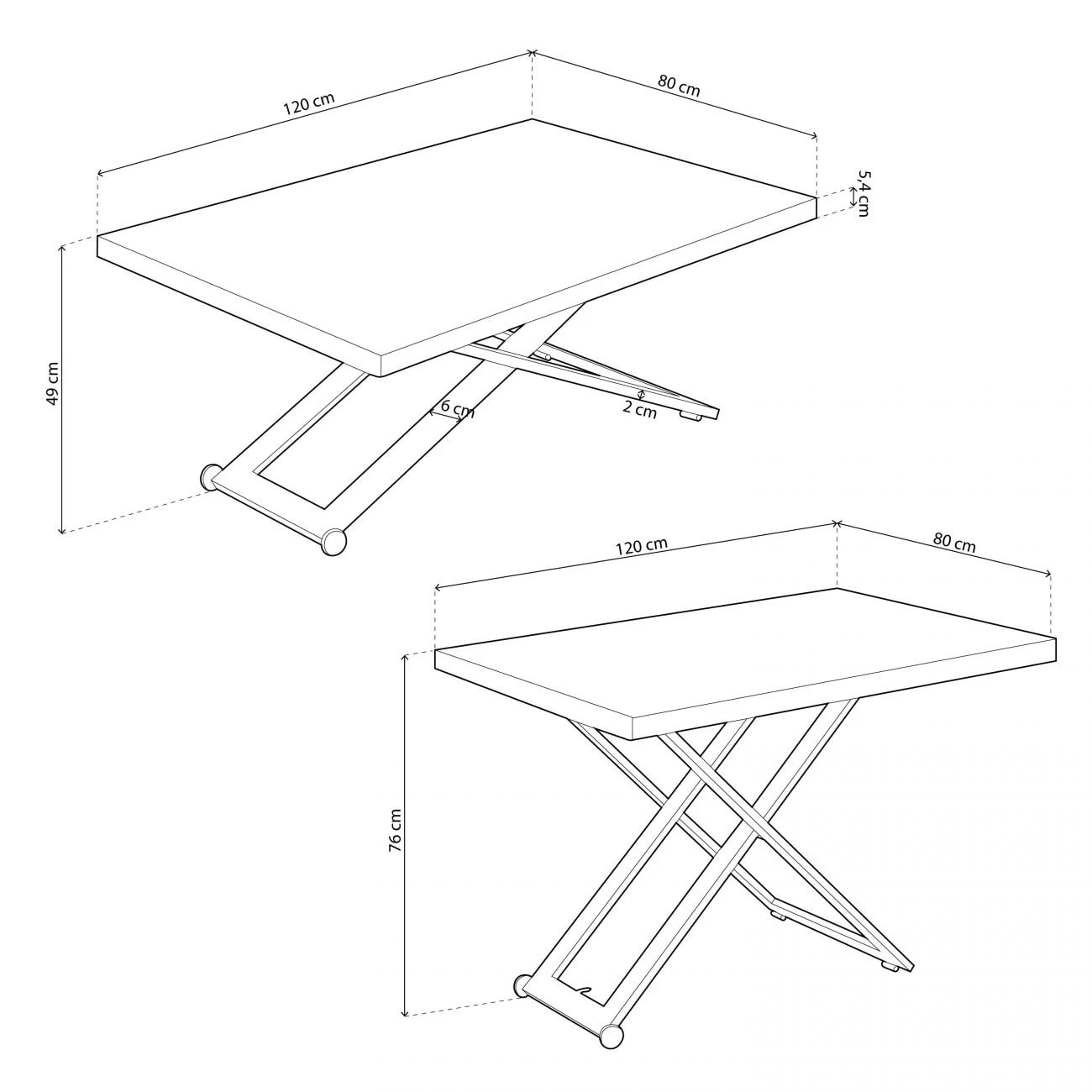 120 cm
80 cm
5,4 cm
49 cm
6 cm
2 cm
120 cm
80 cm
76 cm