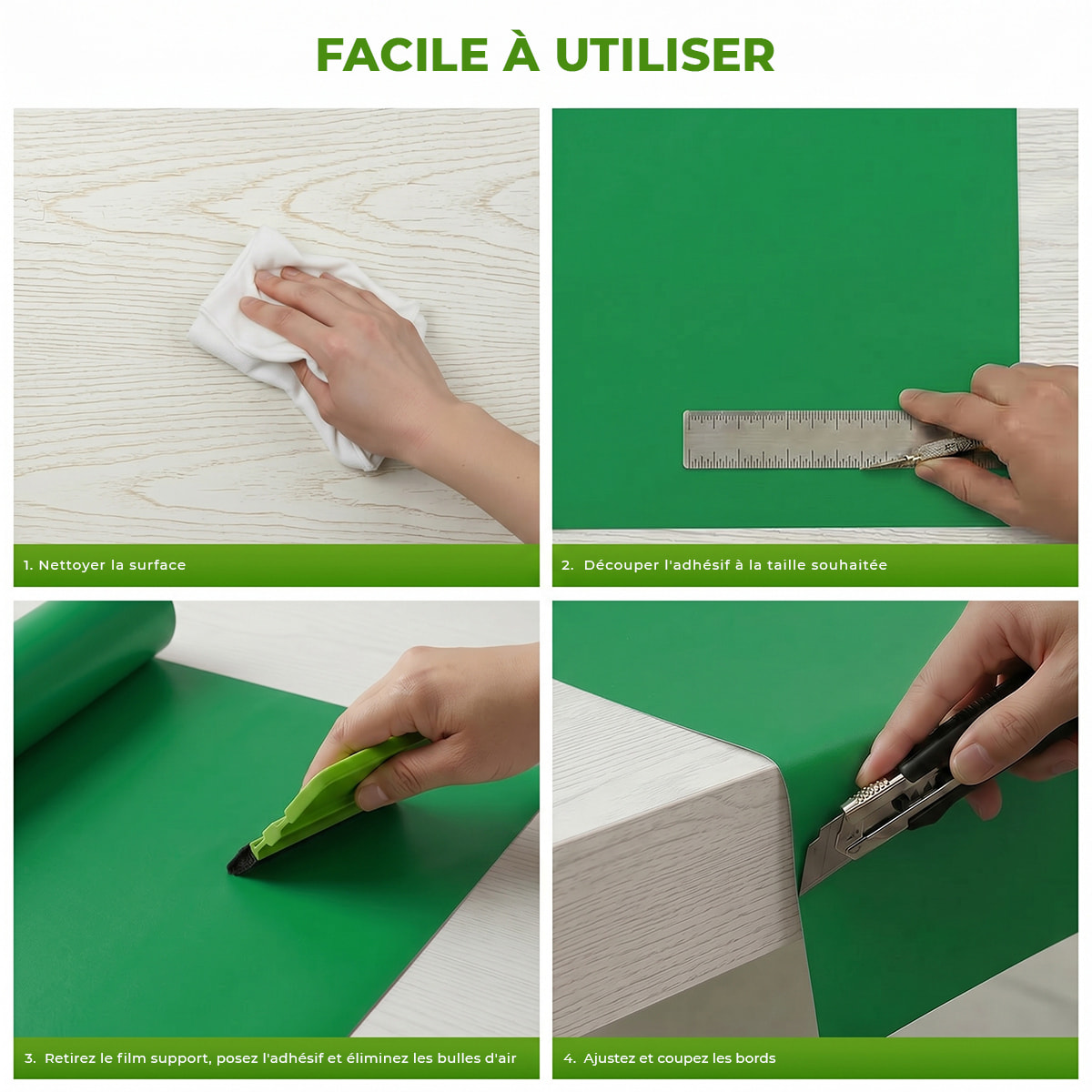 FACILE À UTILISER

1. Nettoyer la surface

2. Découper l'adhésif à la taille souhaitée

3. Retirez le film support, posez l'adhésif et éliminez les bulles d'air

4. Ajustez et coupez les bords