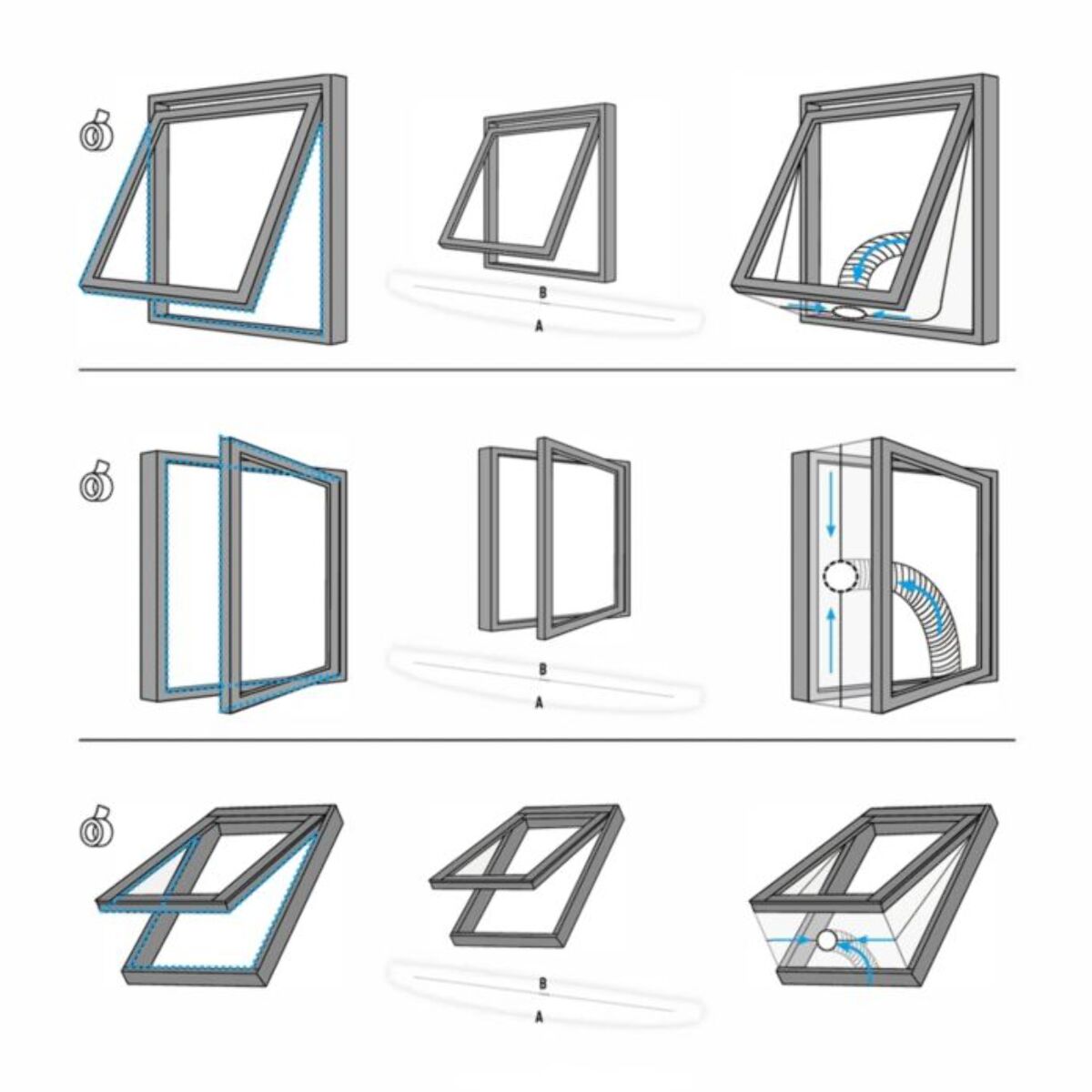 B
A

B
A

B
A