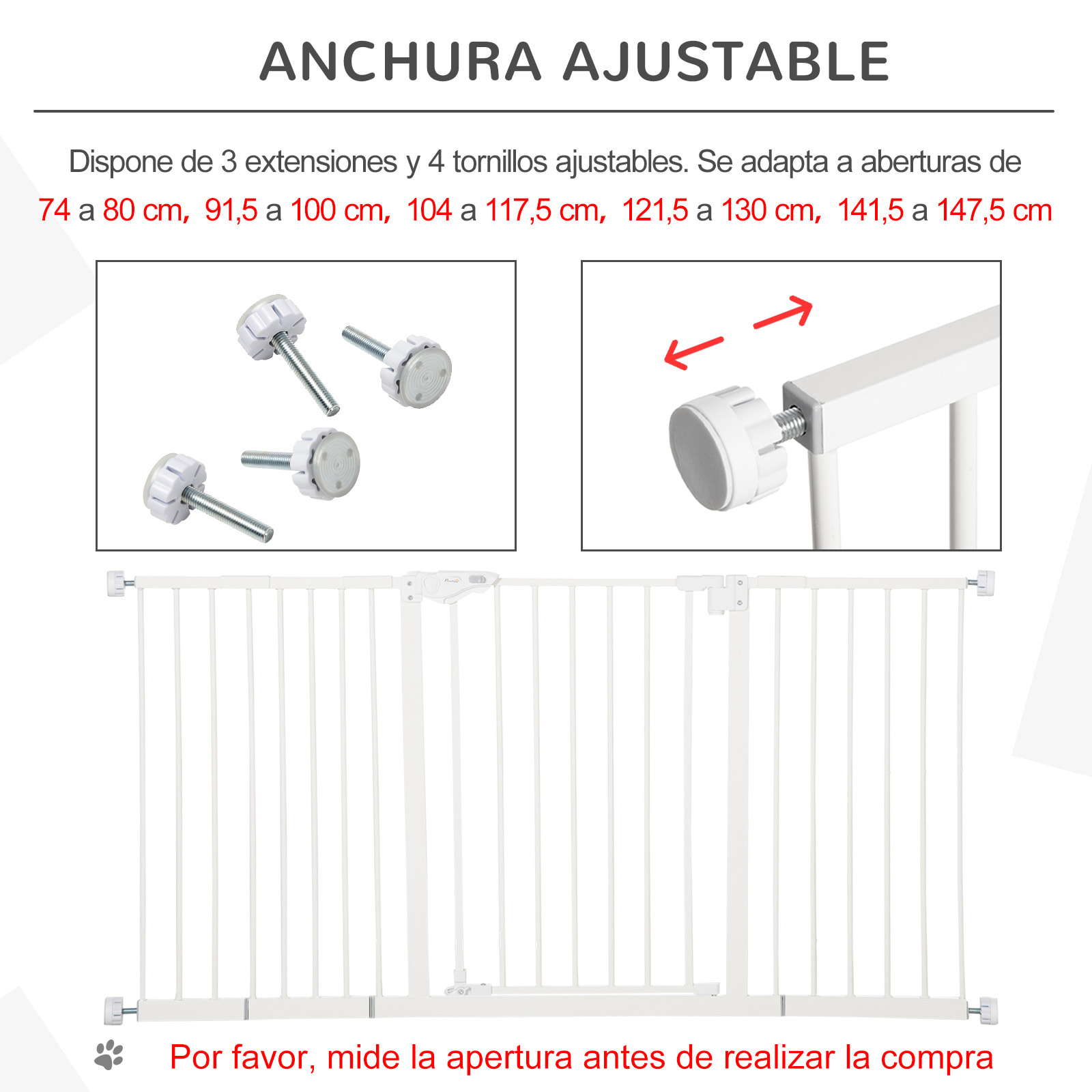 ANCHURA AJUSTABLE

Dispone de 3 extensiones y 4 tornillos ajustables. Se adapta a aberturas de 74 a 80 cm, 91,5 a 100 cm, 104 a 117,5 cm, 121,5 a 130 cm, 141,5 a 147,5 cm

Por favor, mide la apertura antes de realizar la compra