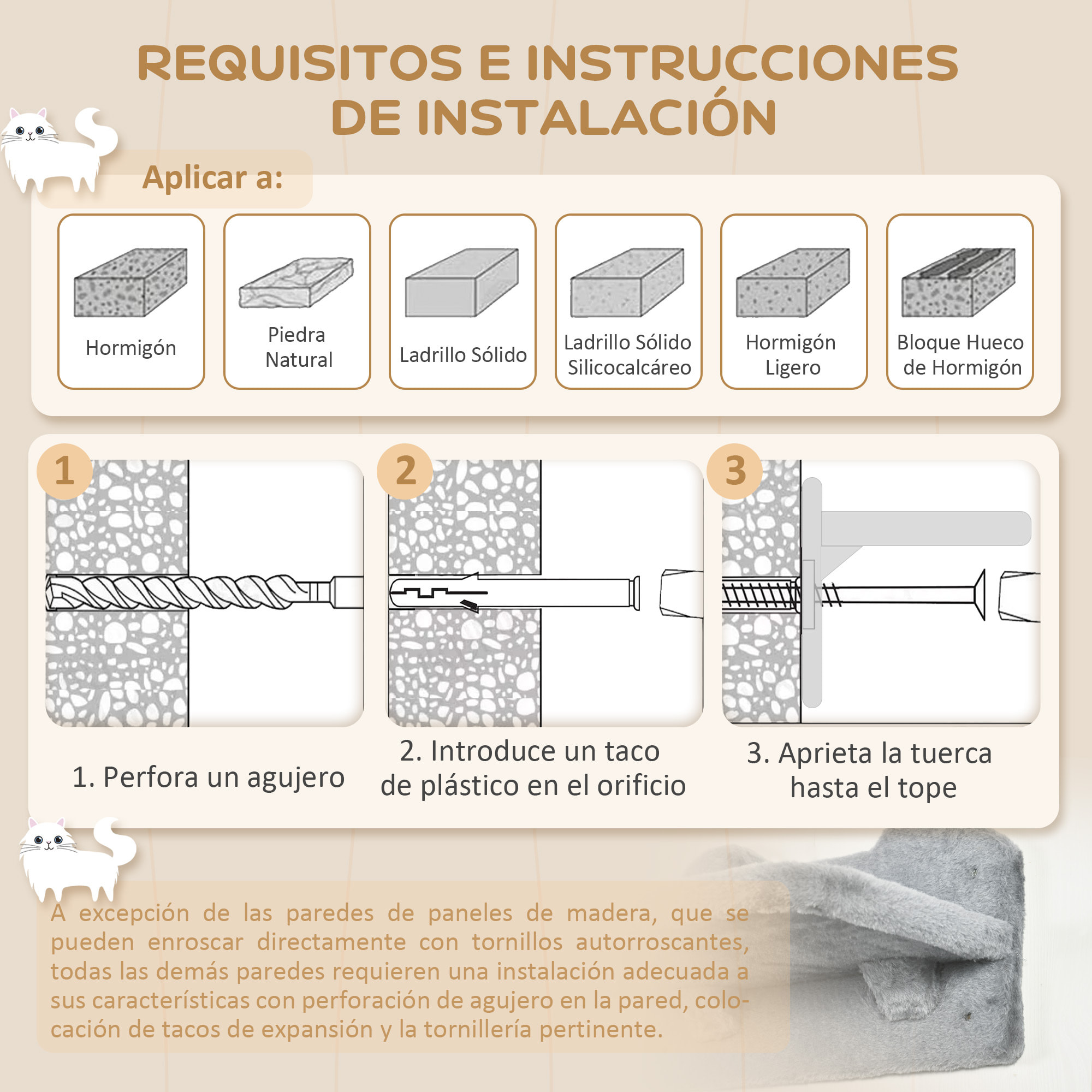 REQUISITOS E INSTRUCCIONES DE INSTALACIÓN

Aplicar a:

Hormigón

Piedra Natural

Ladrillo Sólido

Ladrillo Sólido Silicocalcáreo

Hormigón Ligero

Bloque Hueco de Hormigón

1

2

3

1. Perfora un agujero

2. Introduce un taco de plástico en el orificio

3. Aprieta la tuerca hasta el tope

A excepción de las paredes de paneles de madera, que se pueden enroscar directamente con tornillos autorroscantes, todas las demás paredes requieren una instalación adecuada a sus características con perforación de agujero en la pared, colocación de tacos de expansión y la tornillería pertinente.