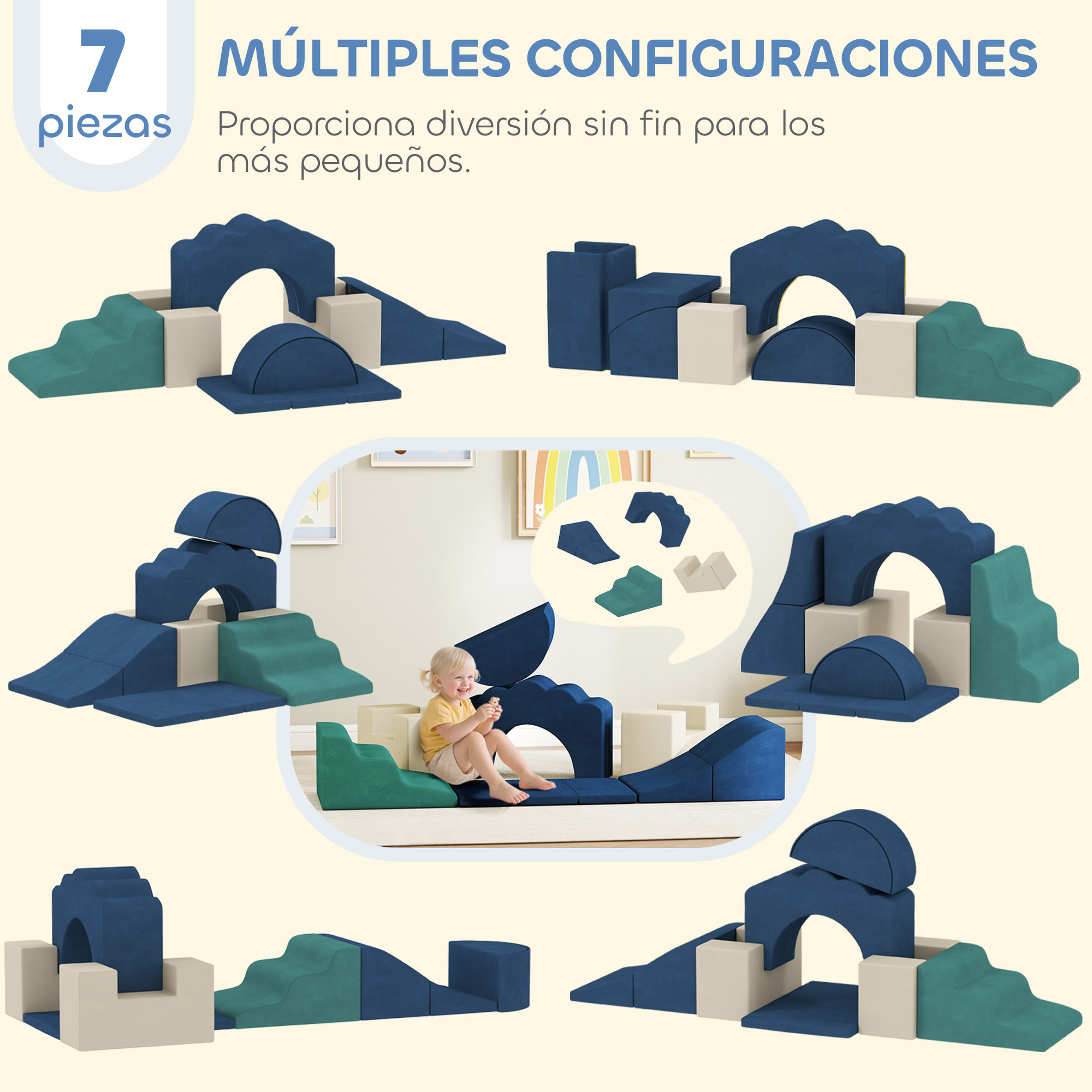 7
piezas

MÚLTIPLES CONFIGURACIONES

Proporciona diversión sin fin para los más pequeños.