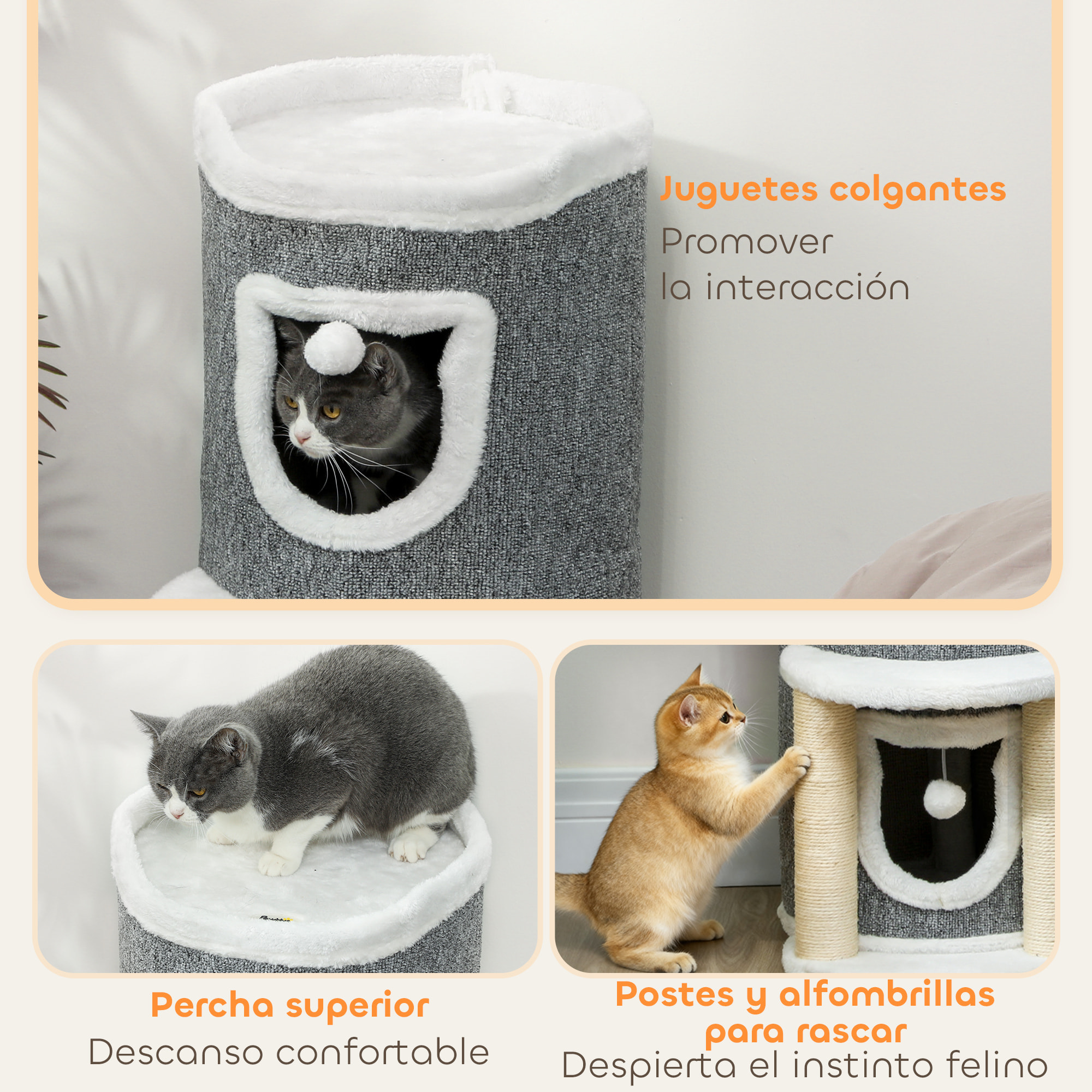 Juguetes colgantes
Promover la interacción

Percha superior
Descanso confortable

Postes y alfombrillas para rascar
Despierta el instinto felino