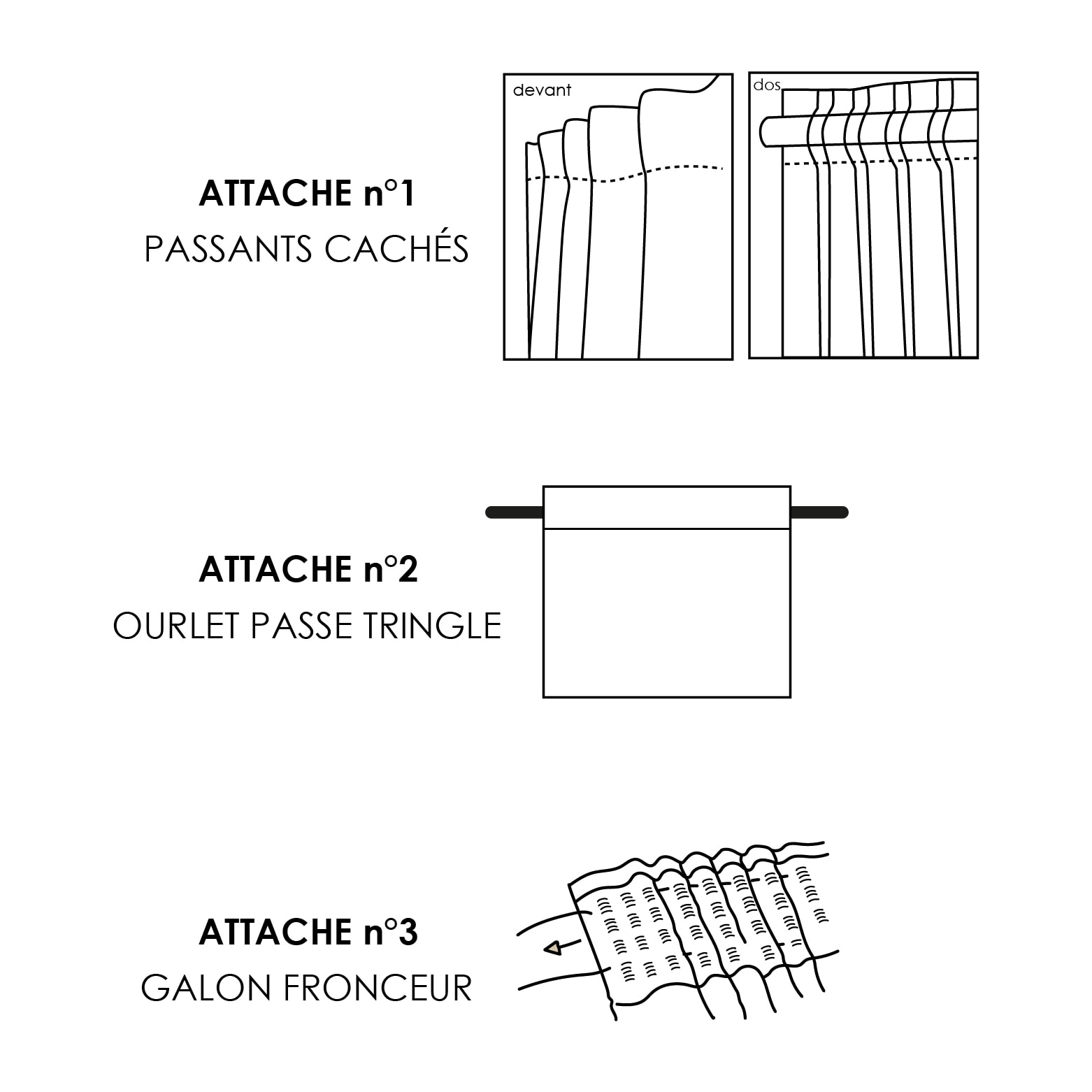 ATTACHE n°1
PASSANTS CACHÉS

devant

dos

ATTACHE n°2
OURLET PASSE TRINGLE

ATTACHE n°3
GALON FRONCEUR