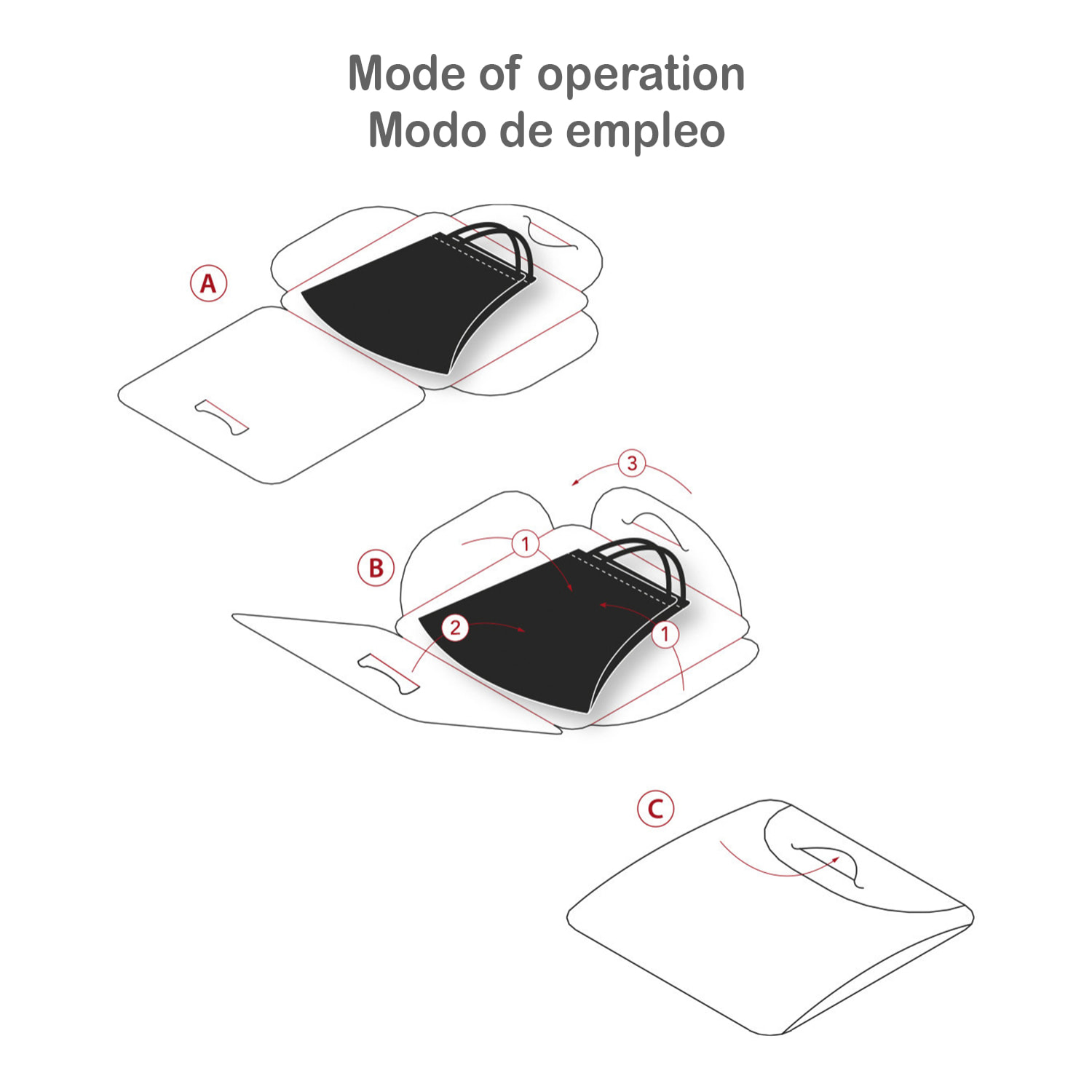 Mode of operation
Modo de empleo

A

3

B

1

2

1

C