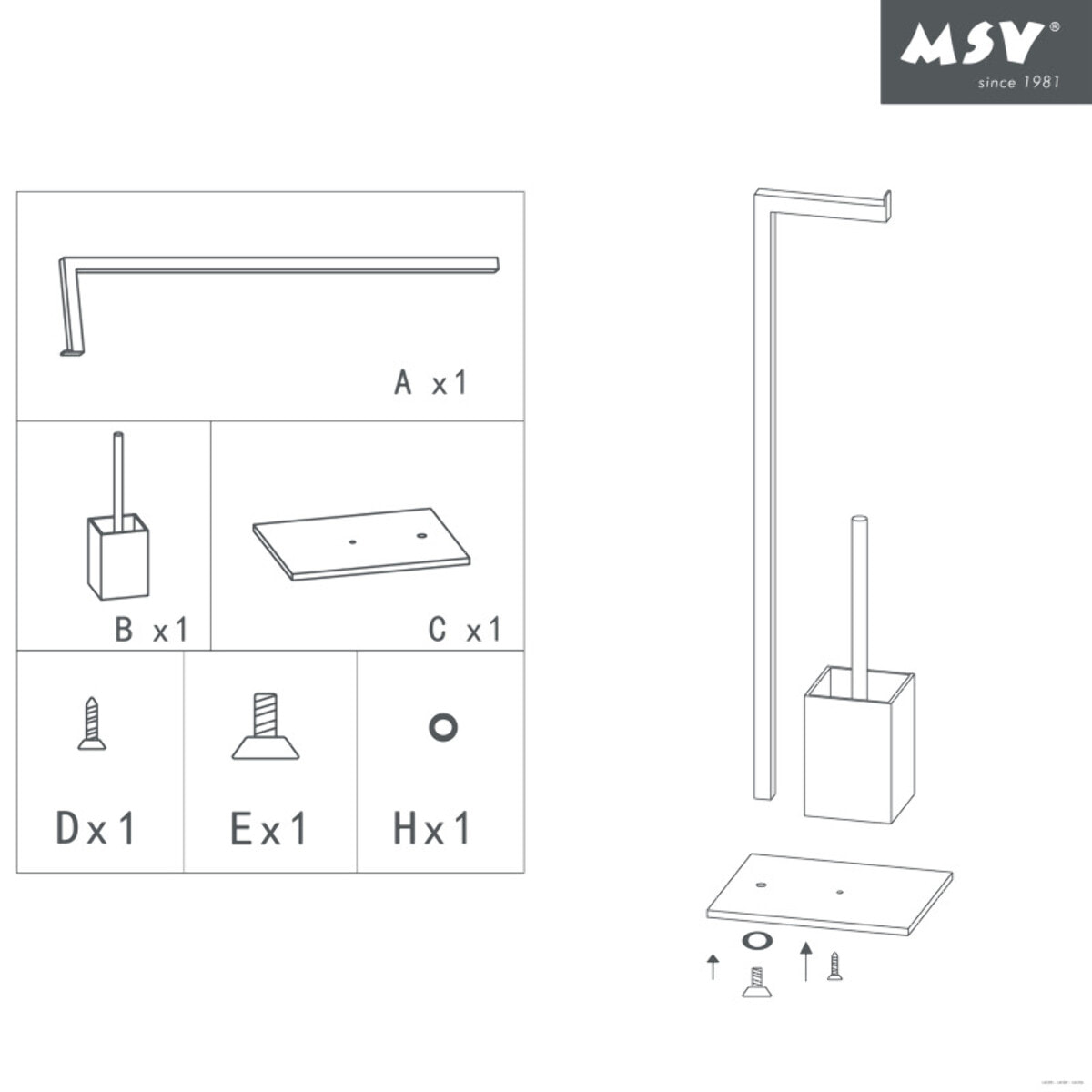 MSV®
since 1981

A x1

B x1

C x1

Dx1

Ex1

Hx1