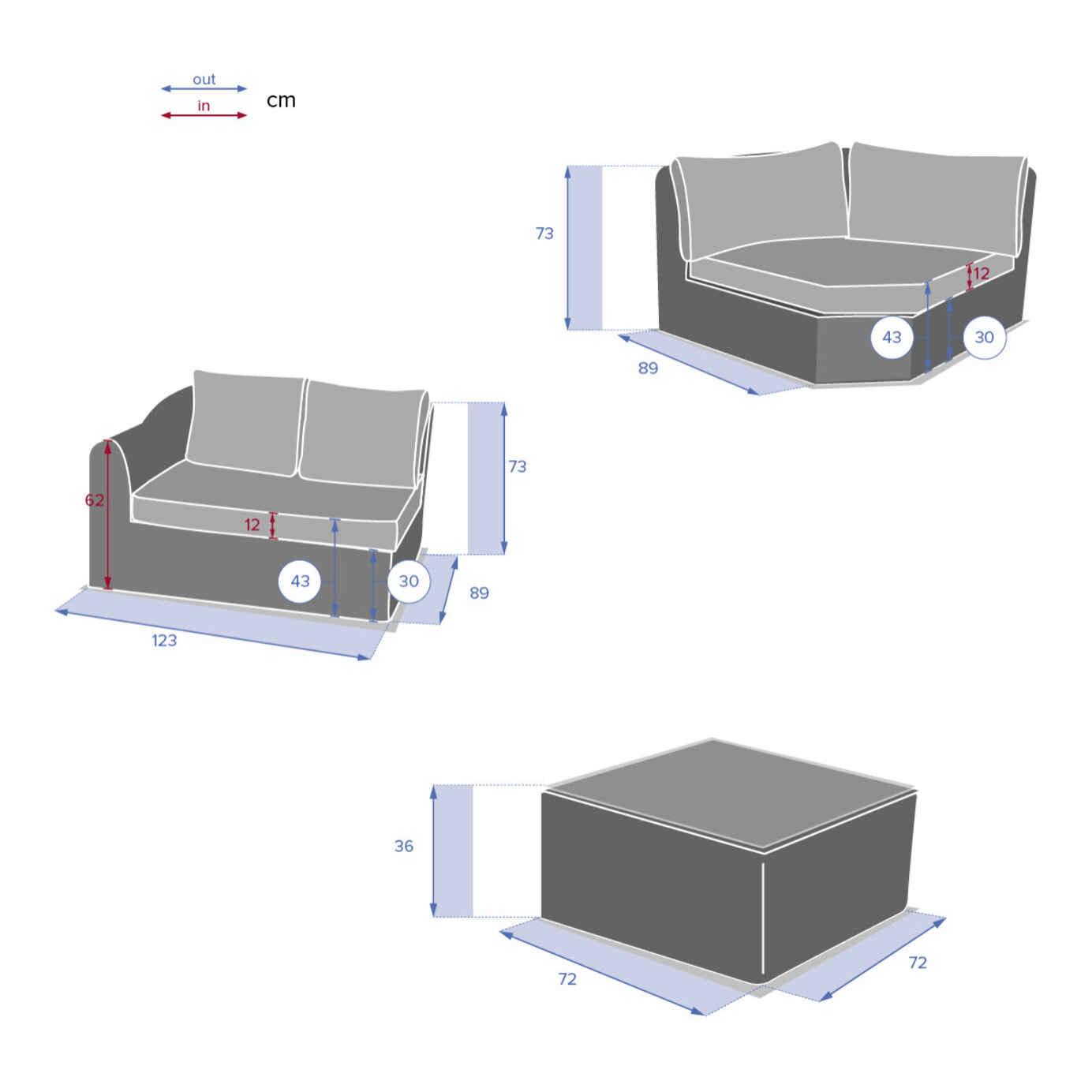 out
in
cm

73
12
43
30
89

62
12
43
30
73
89
123

36
72
72