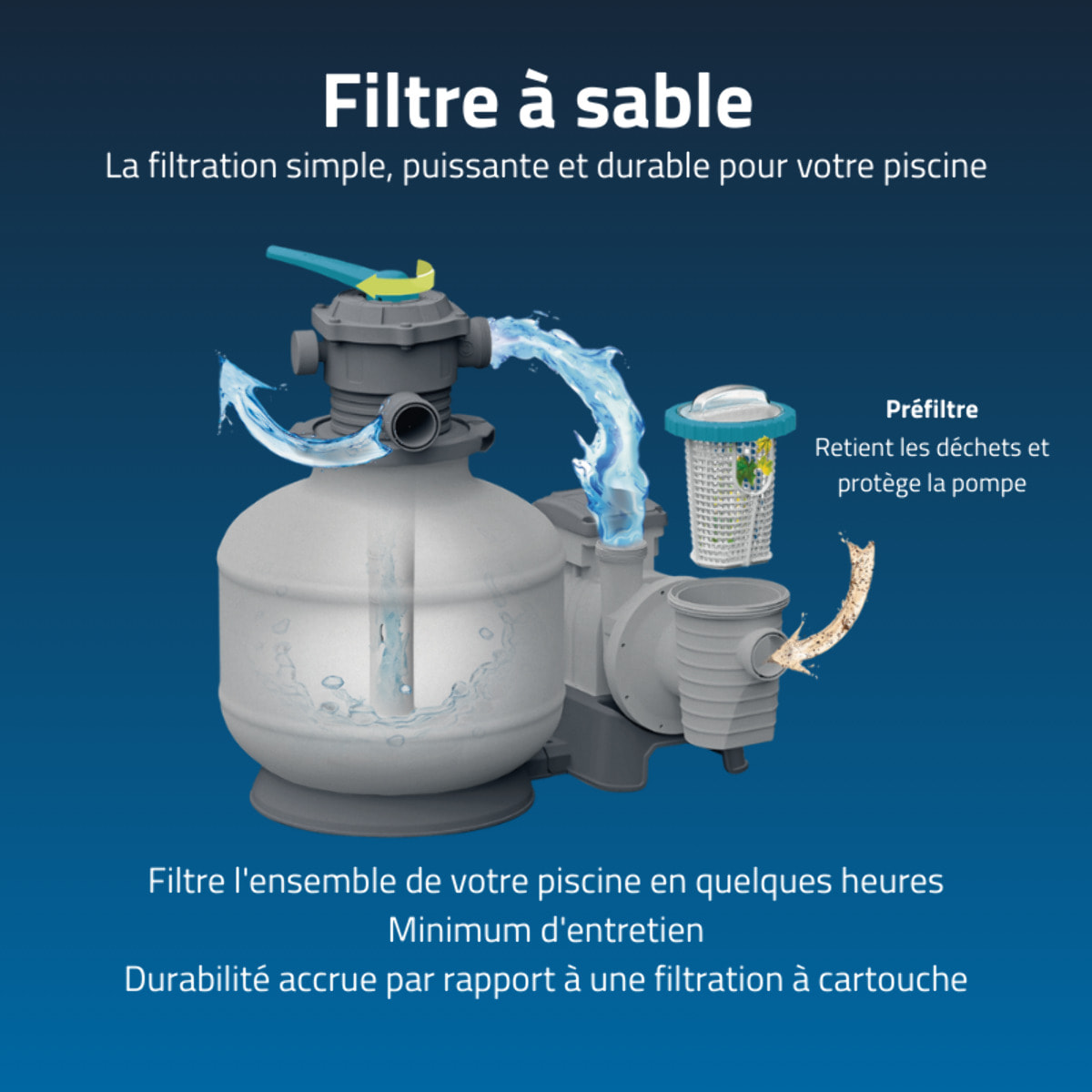 Filtre à sable
La filtration simple, puissante et durable pour votre piscine

Préfiltre
Retient les déchets et protège la pompe

Filtre l'ensemble de votre piscine en quelques heures
Minimum d'entretien
Durabilité accrue par rapport à une filtration à cartouche