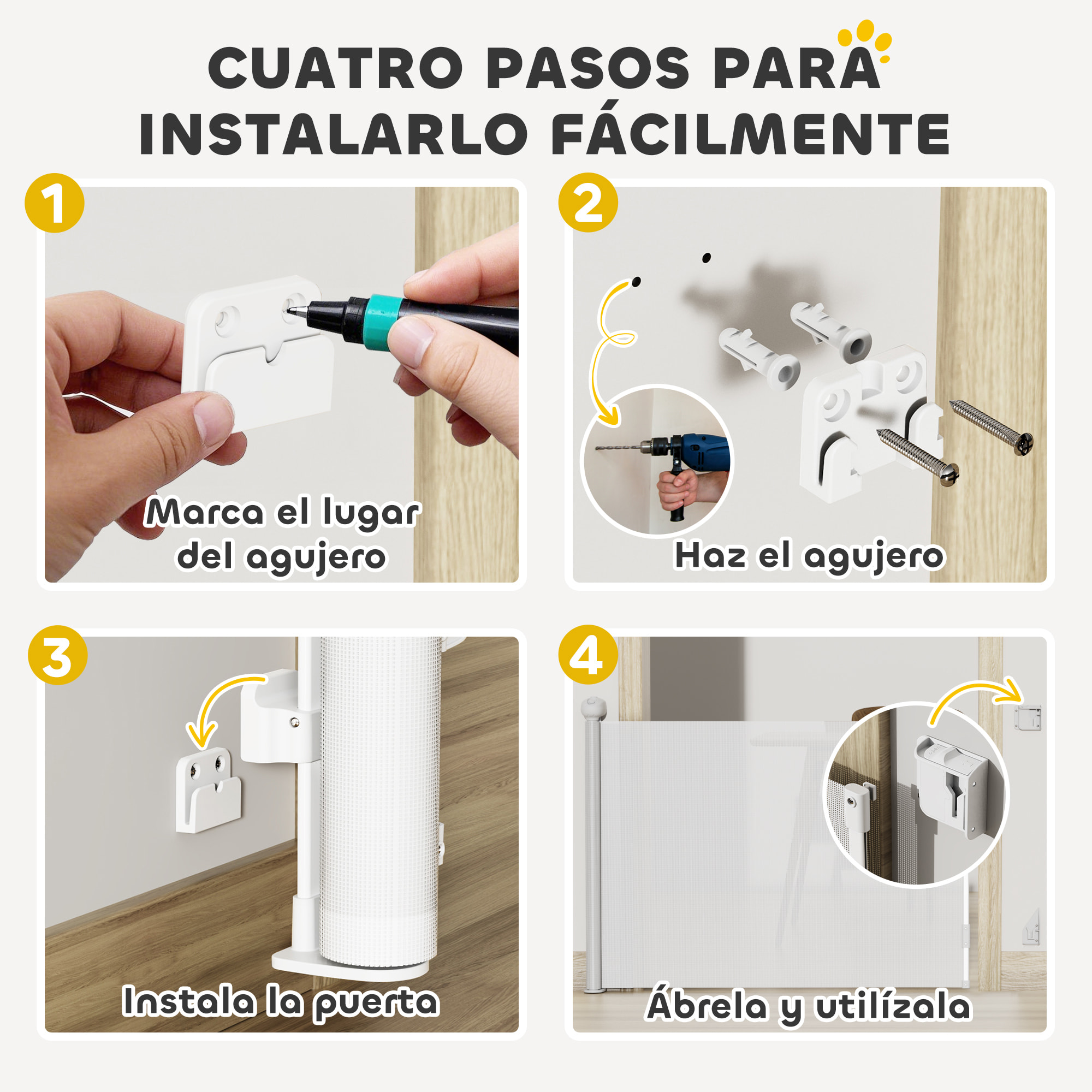 CUATRO PASOS PARA INSTALARLO FÁCILMENTE

1

Marca el lugar del agujero

2

Haz el agujero

3

Instala la puerta

4

Ábrela y utilízala