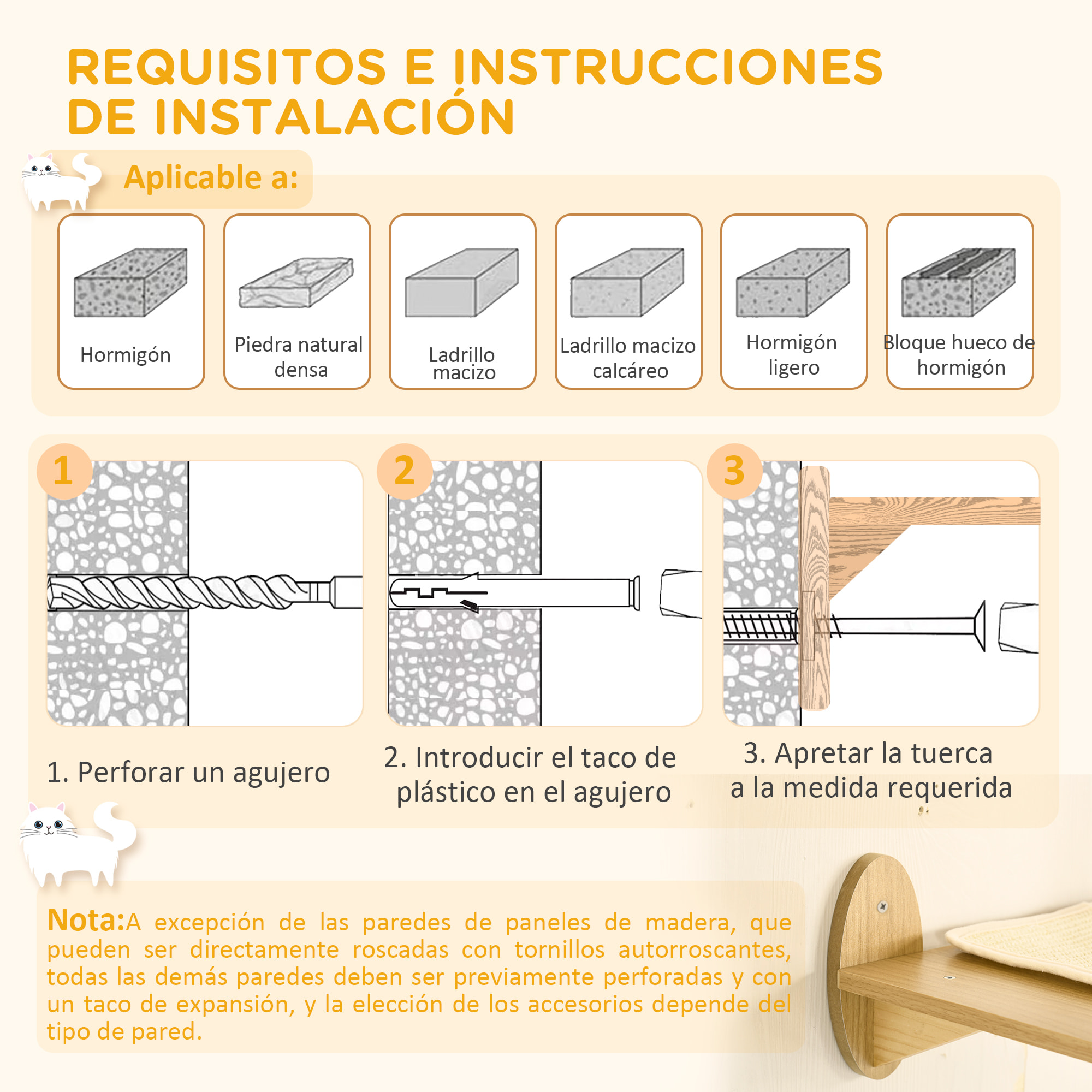 REQUISITOS E INSTRUCCIONES DE INSTALACIÓN

Aplicable a:

Hormigón

Piedra natural densa

Ladrillo macizo

Ladrillo macizo calcáreo

Hormigón ligero

Bloque hueco de hormigón

1

2

3

1. Perforar un agujero

2. Introducir el taco de plástico en el agujero

3. Apretar la tuerca a la medida requerida

Nota:A excepción de las paredes de paneles de madera, que pueden ser directamente roscadas con tornillos autorroscantes, todas las demás paredes deben ser previamente perforadas y con un taco de expansión, y la elección de los accesorios depende del tipo de pared.