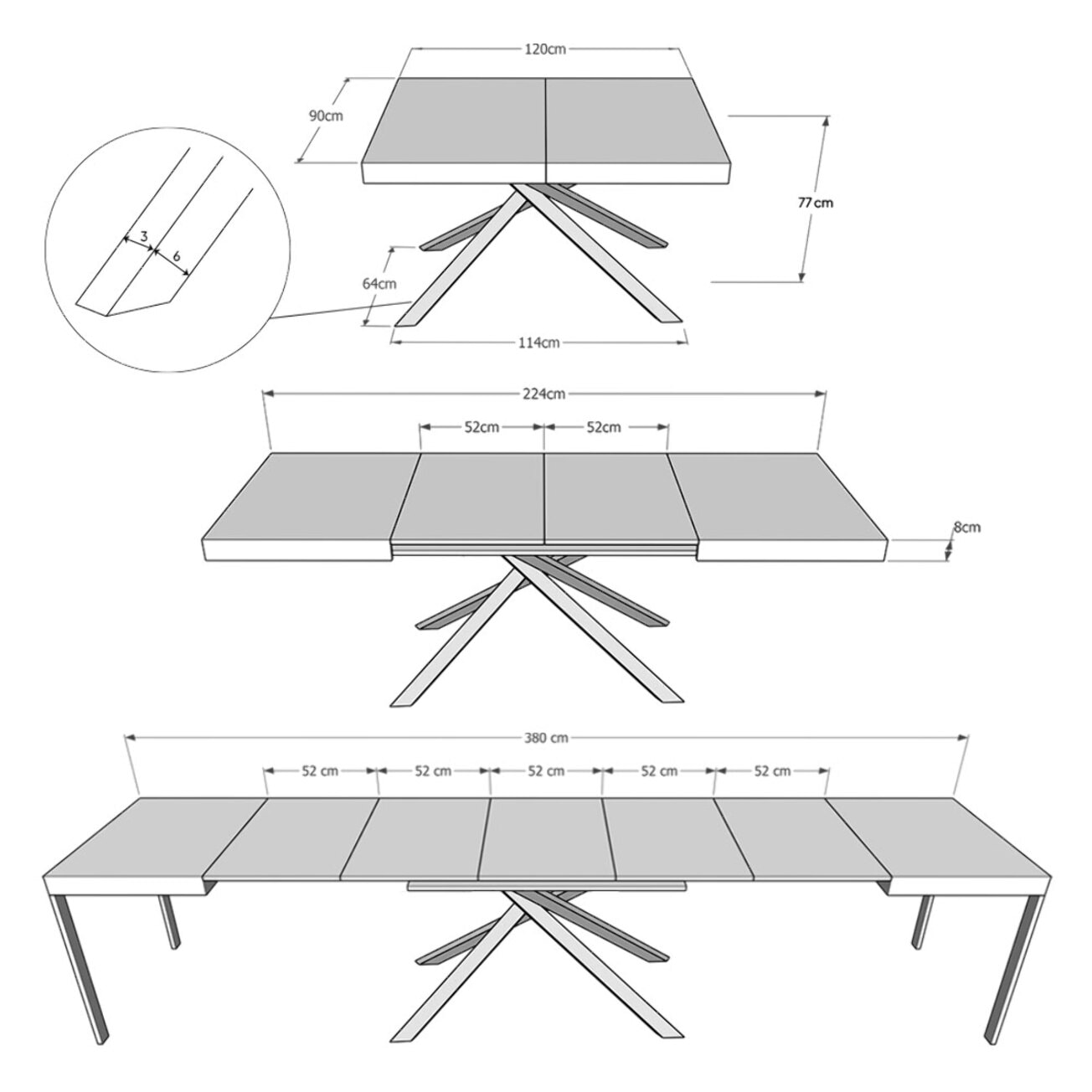 120cm

90cm

77cm

3

6

64cm

114cm

224cm

52cm

52cm

8cm

380 cm

52 cm

52 cm

52 cm

52 cm

52 cm