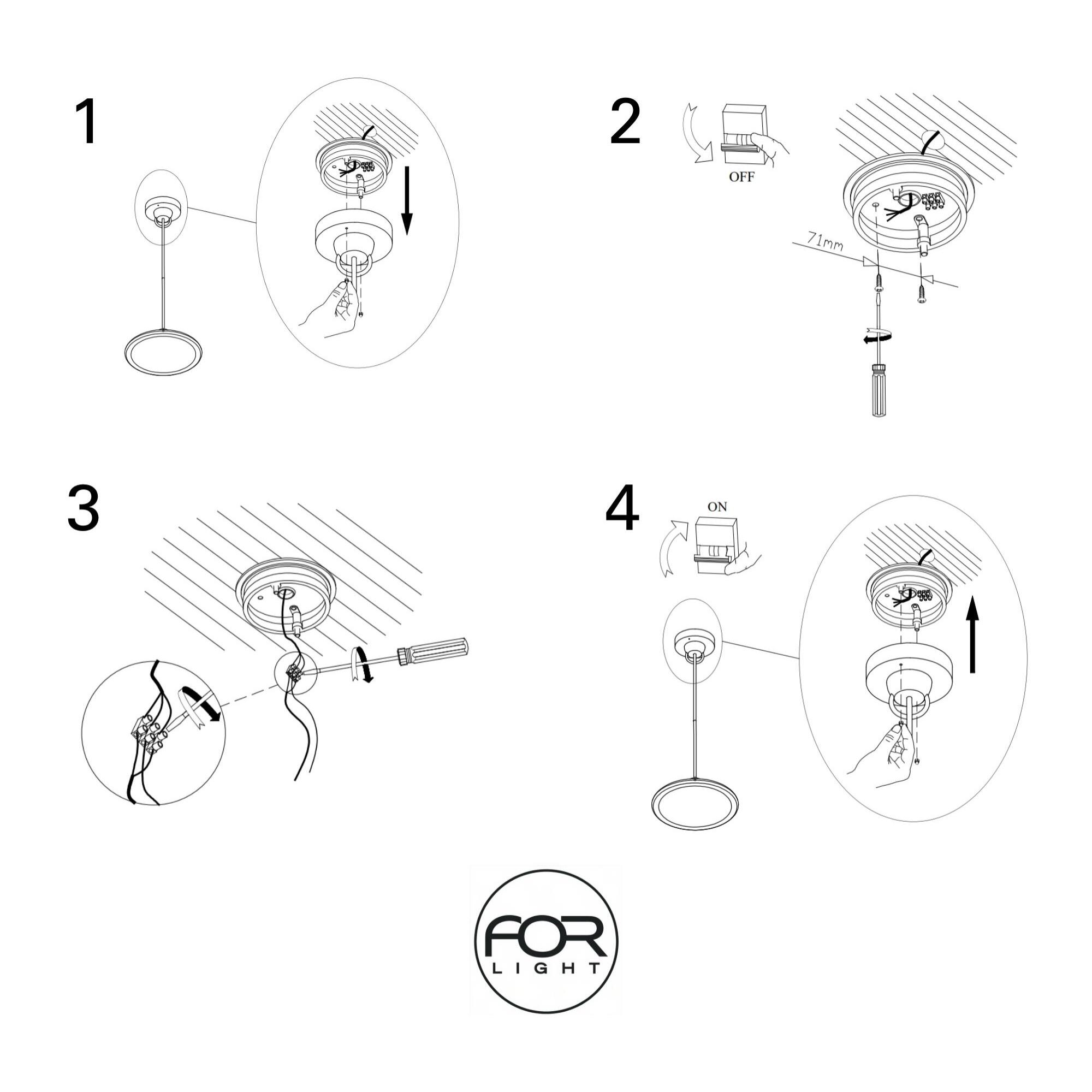 1

2

OFF

71mm

3

4

ON

FOR
LIGHT