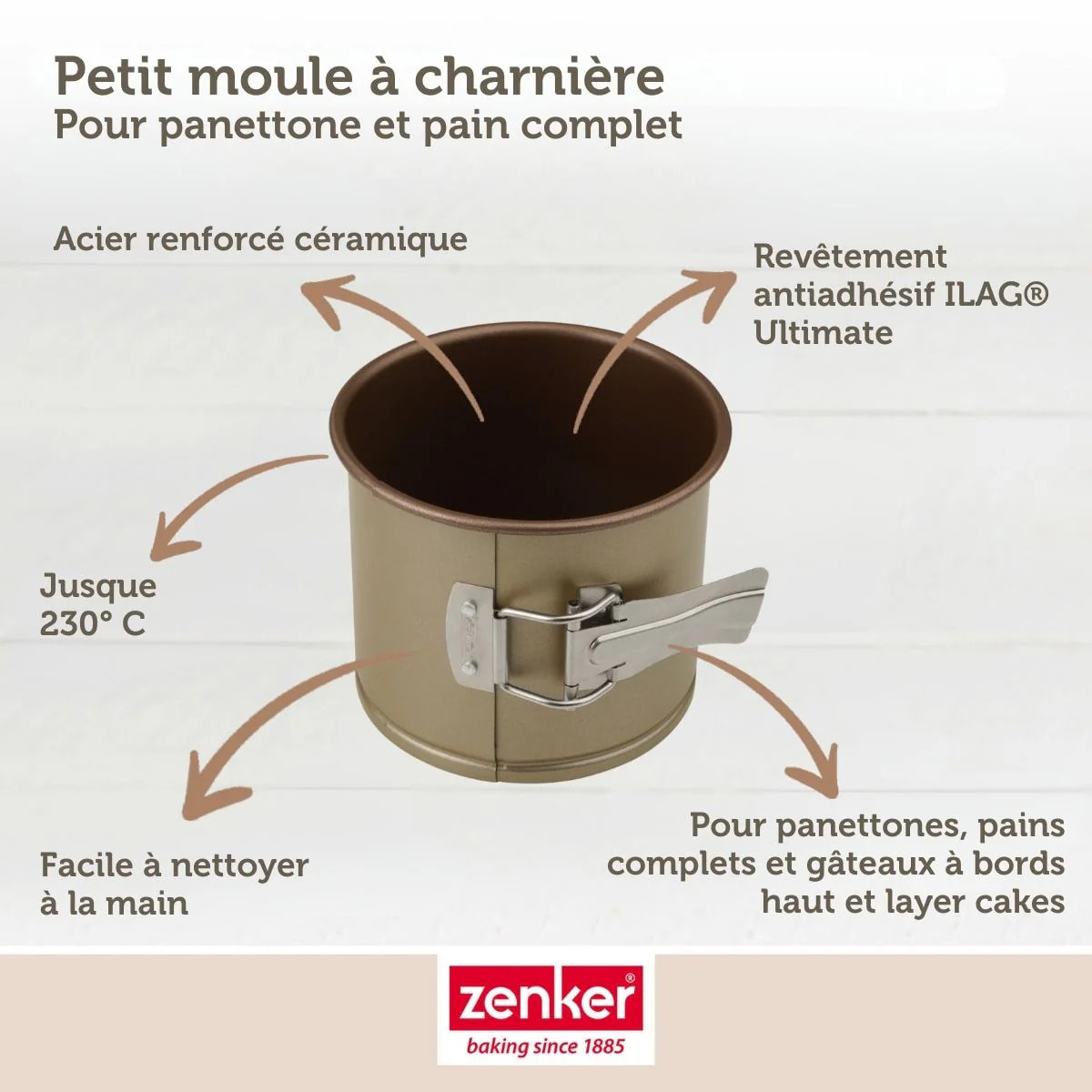 Petit moule à charnière
Pour panettone et pain complet

Acier renforcé céramique

Revêtement antiadhésif ILAG® Ultimate

Jusque 230° C

Facile à nettoyer à la main

Pour panettones, pains complets et gâteaux à bords haut et layer cakes

zenker®
baking since 1885