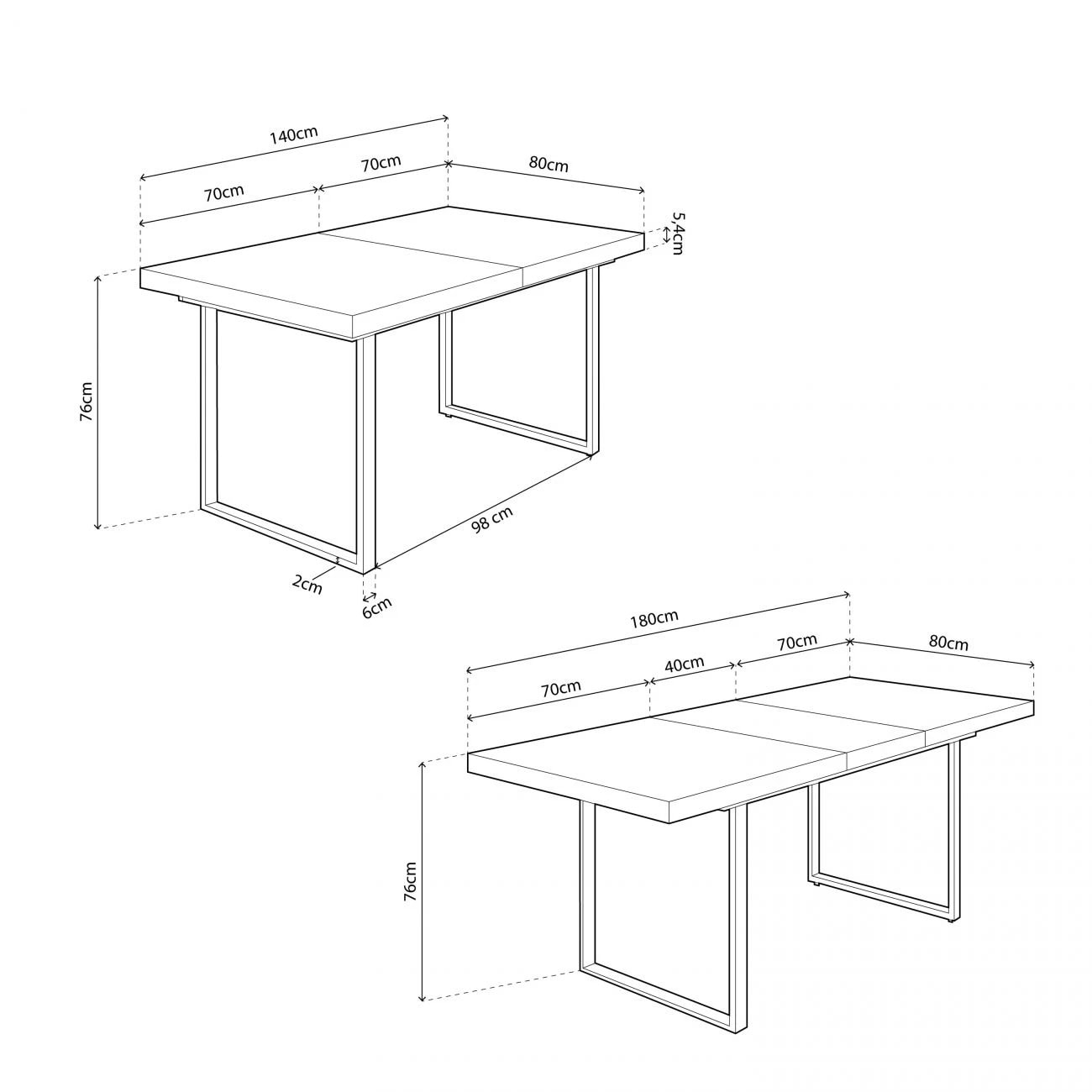 140cm
70cm
70cm
80cm
5,4cm
76cm
98 cm
2cm
6cm

180cm
70cm
40cm
70cm
80cm
76cm