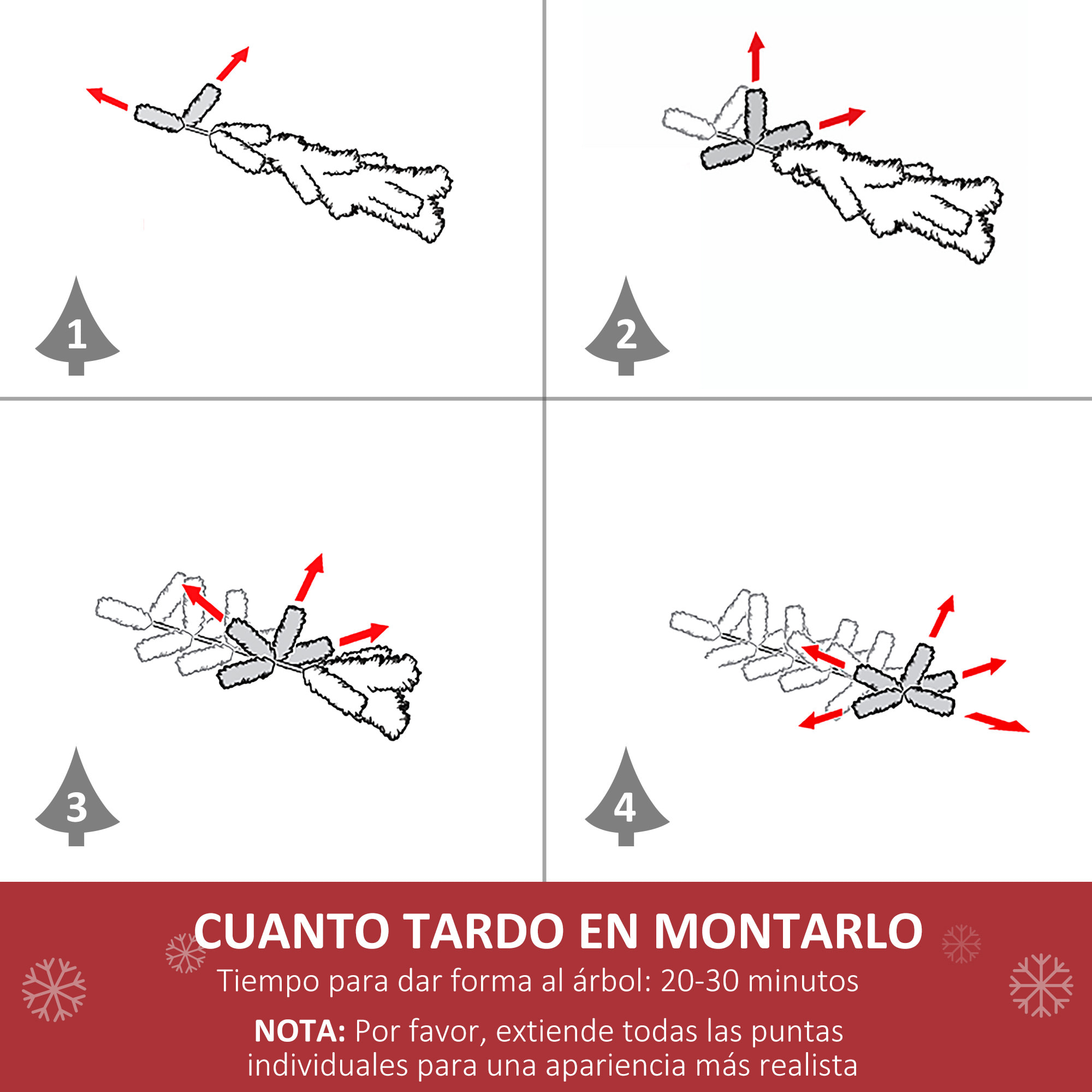 1

2

3

4

CUANTO TARDO EN MONTARLO

Tiempo para dar forma al árbol: 20-30 minutos

NOTA: Por favor, extiende todas las puntas individuales para una apariencia más realista