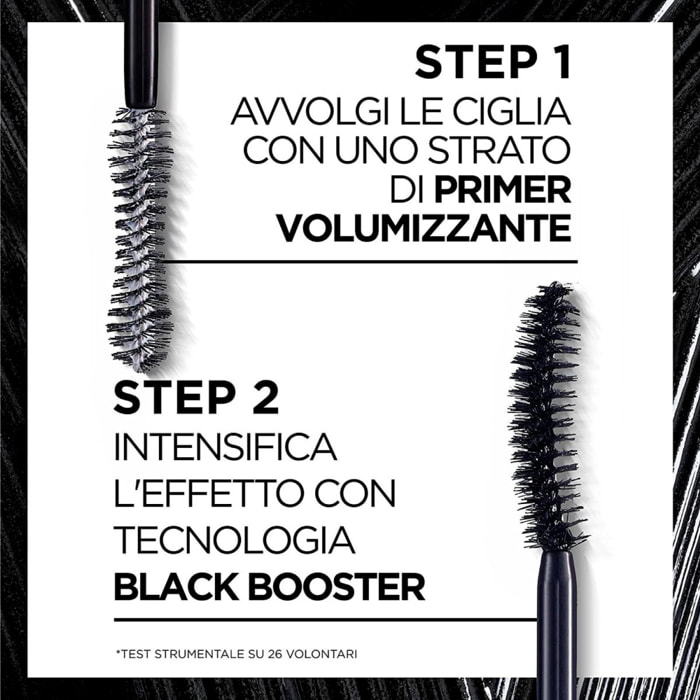 STEP 1
AVVOLGI LE CIGLIA CON UNO STRATO DI PRIMER VOLUMIZZANTE

STEP 2
INTENSIFICA L'EFFETTO CON TECNOLOGIA BLACK BOOSTER

*TEST STRUMENTALE SU 26 VOLONTARI